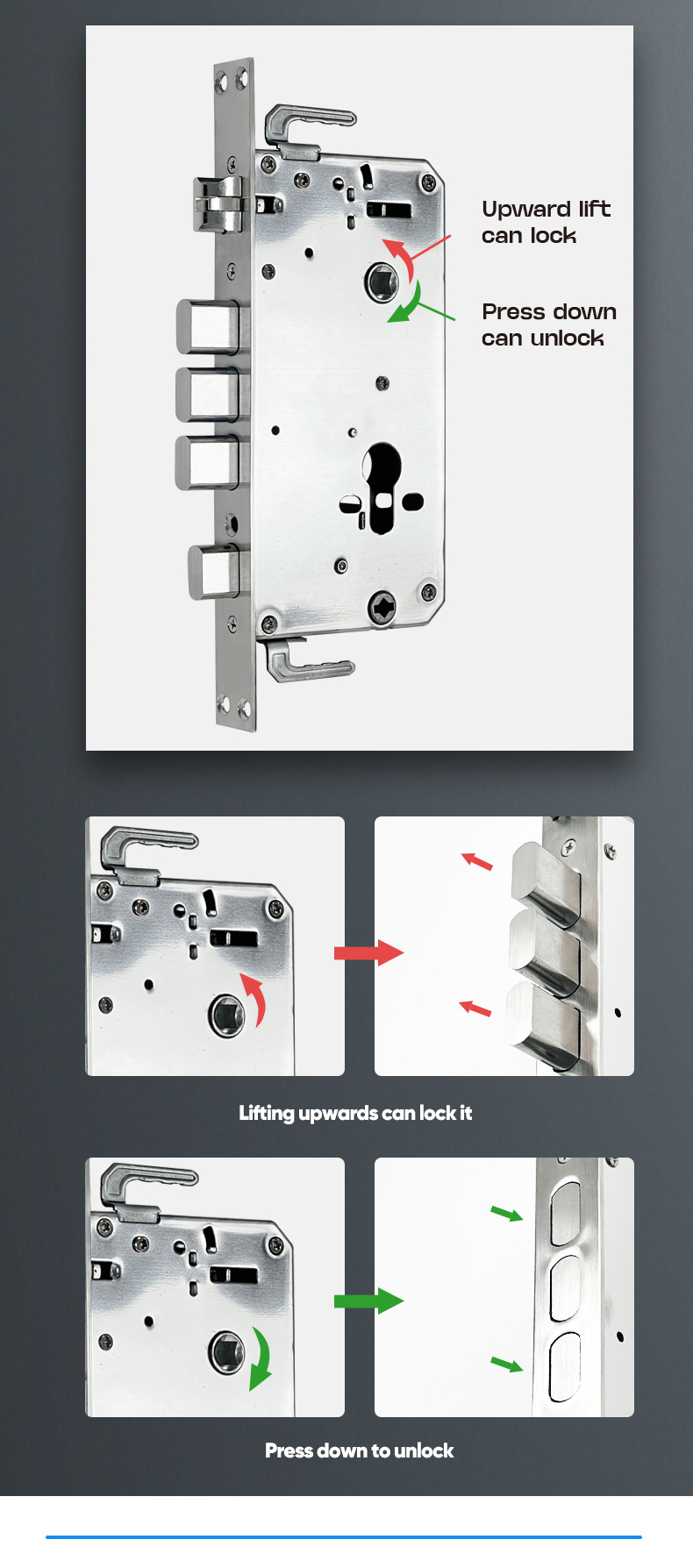 Upward lift can lock

Press down can unlock

Lifting upwards can lock it

Press down to unlock