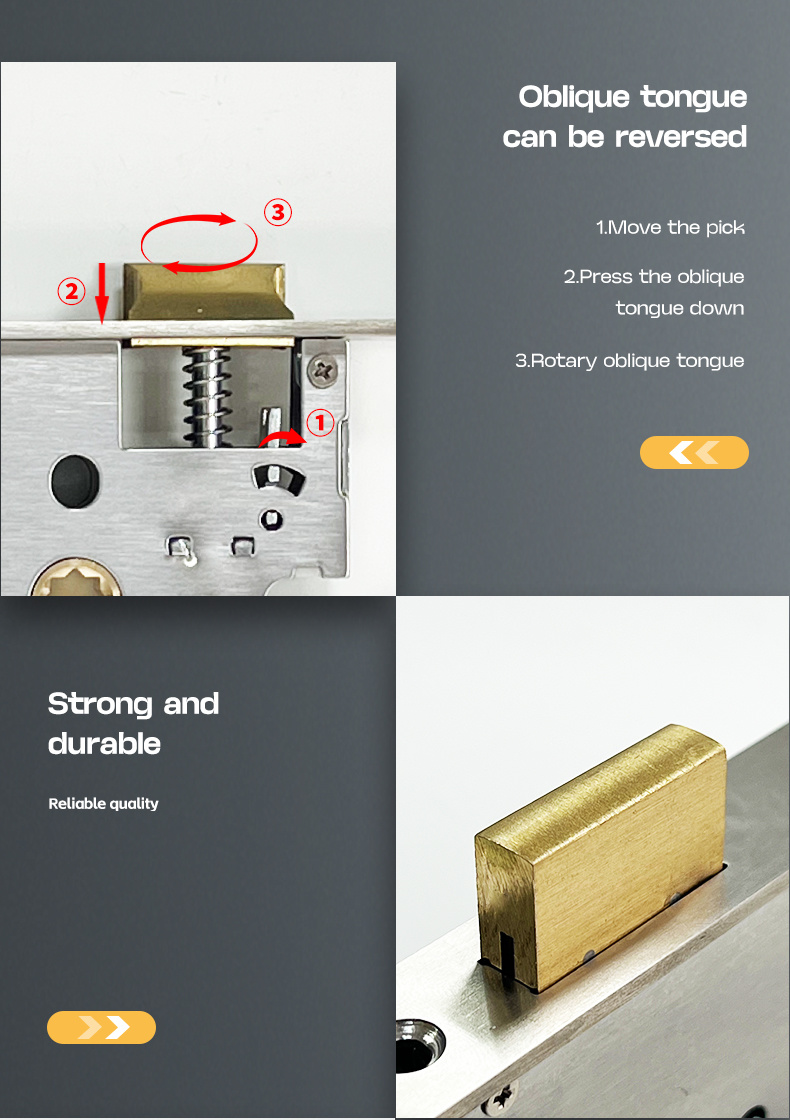 ③

②

①

Oblique tongue can be reversed

1.Move the pick

2.Press the oblique tongue down

3.Rotary oblique tongue

Strong and durable

Reliable quality