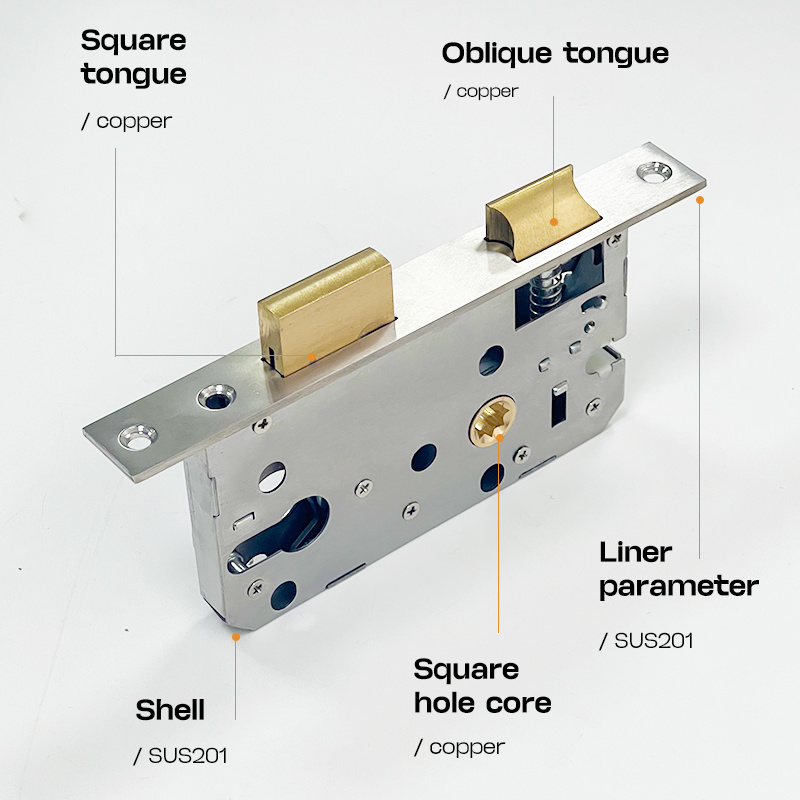 Square tongue

/ copper

Oblique tongue

/ copper

Liner parameter

/ SUS201

Square hole core

/ copper

Shell

/ SUS201