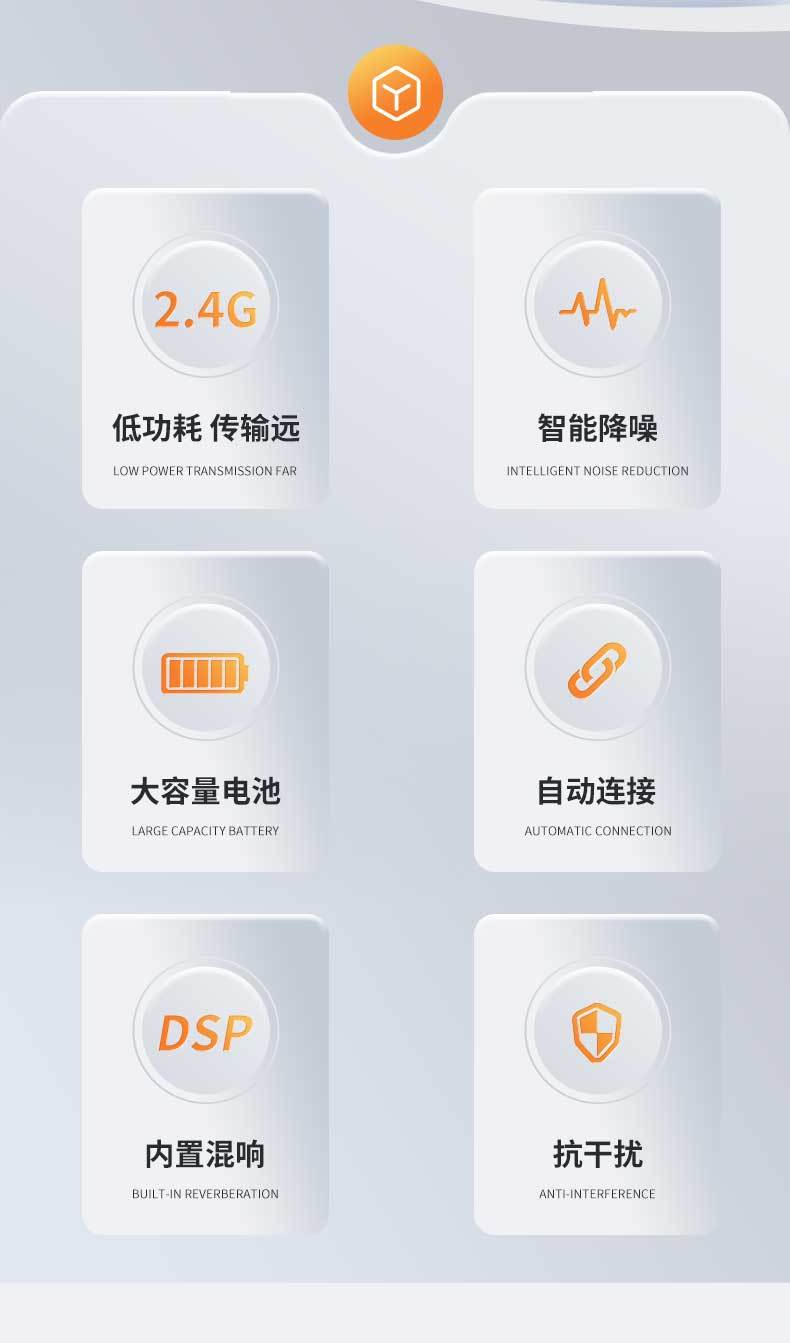 2.4G

低功耗 传输远

LOW POWER TRANSMISSION FAR

智能降噪

INTELLIGENT NOISE REDUCTION

大容量电池

LARGE CAPACITY BATTERY

自动连接

AUTOMATIC CONNECTION

DSP

内置混响

BUILT-IN REVERBERATION

抗干扰

ANTI-INTERFERENCE