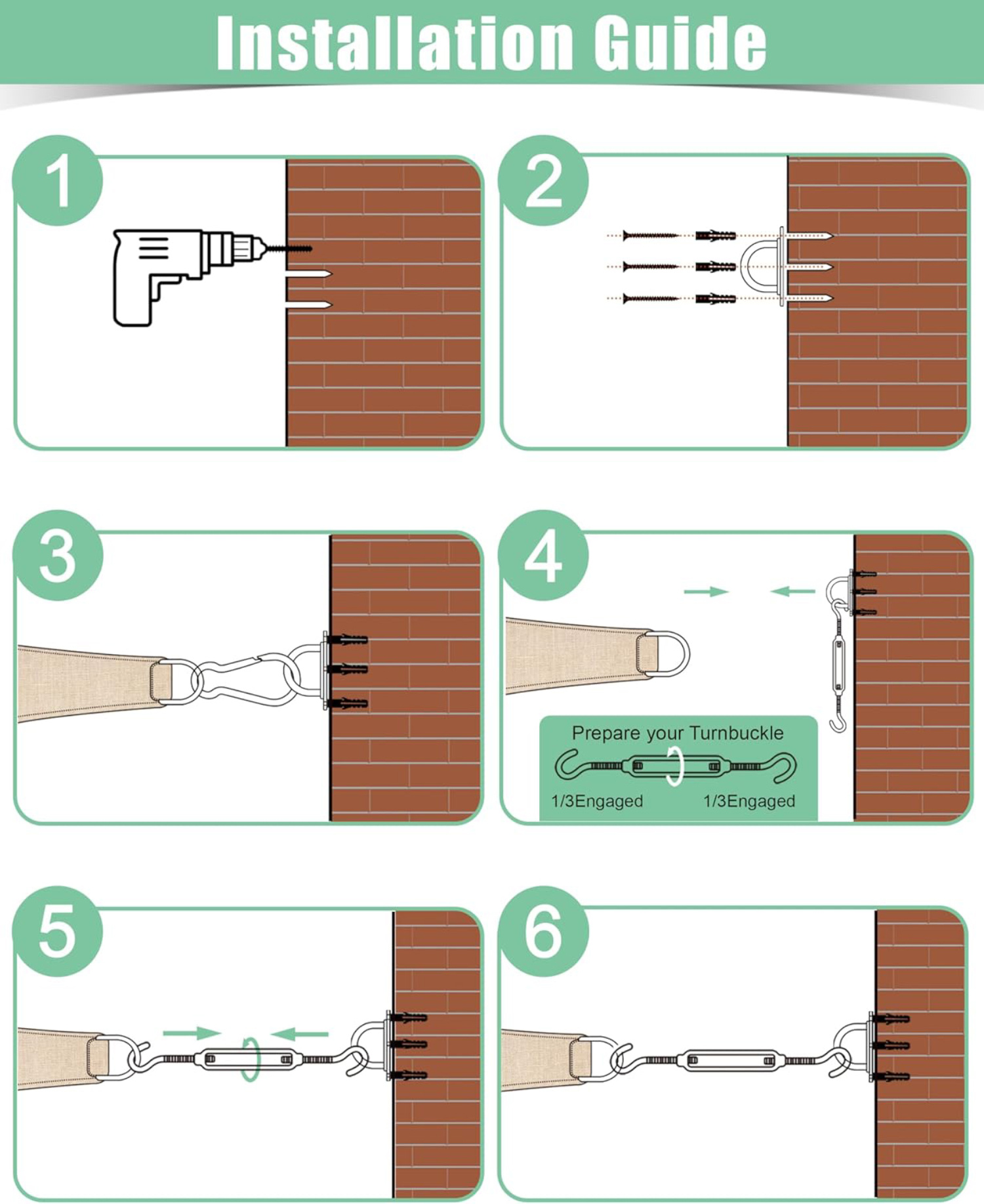 Installation Guide

1

2

3

4

Prepare your Turnbuckle

1/3Engaged 1/3Engaged

5

6