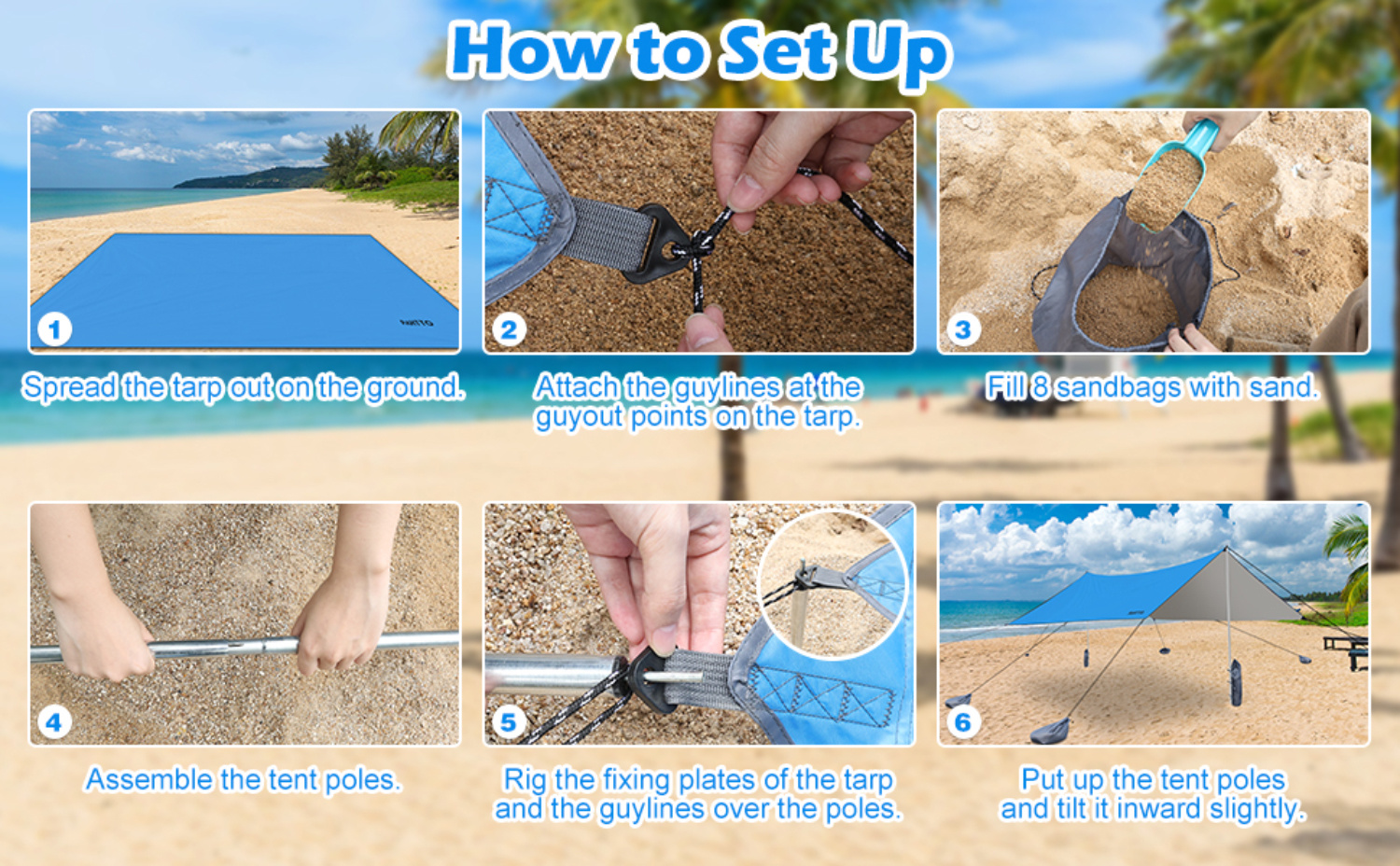 How to Set Up

1

Spread the tarp out on the ground.

2

Attach the guylines at the guyout points on the tarp.

3

Fill 8 sandbags with sand.

4

Assemble the tent poles.

5

Rig the fixing plates of the tarp and the guylines over the poles.

6

Put up the tent poles and tilt it inward slightly.