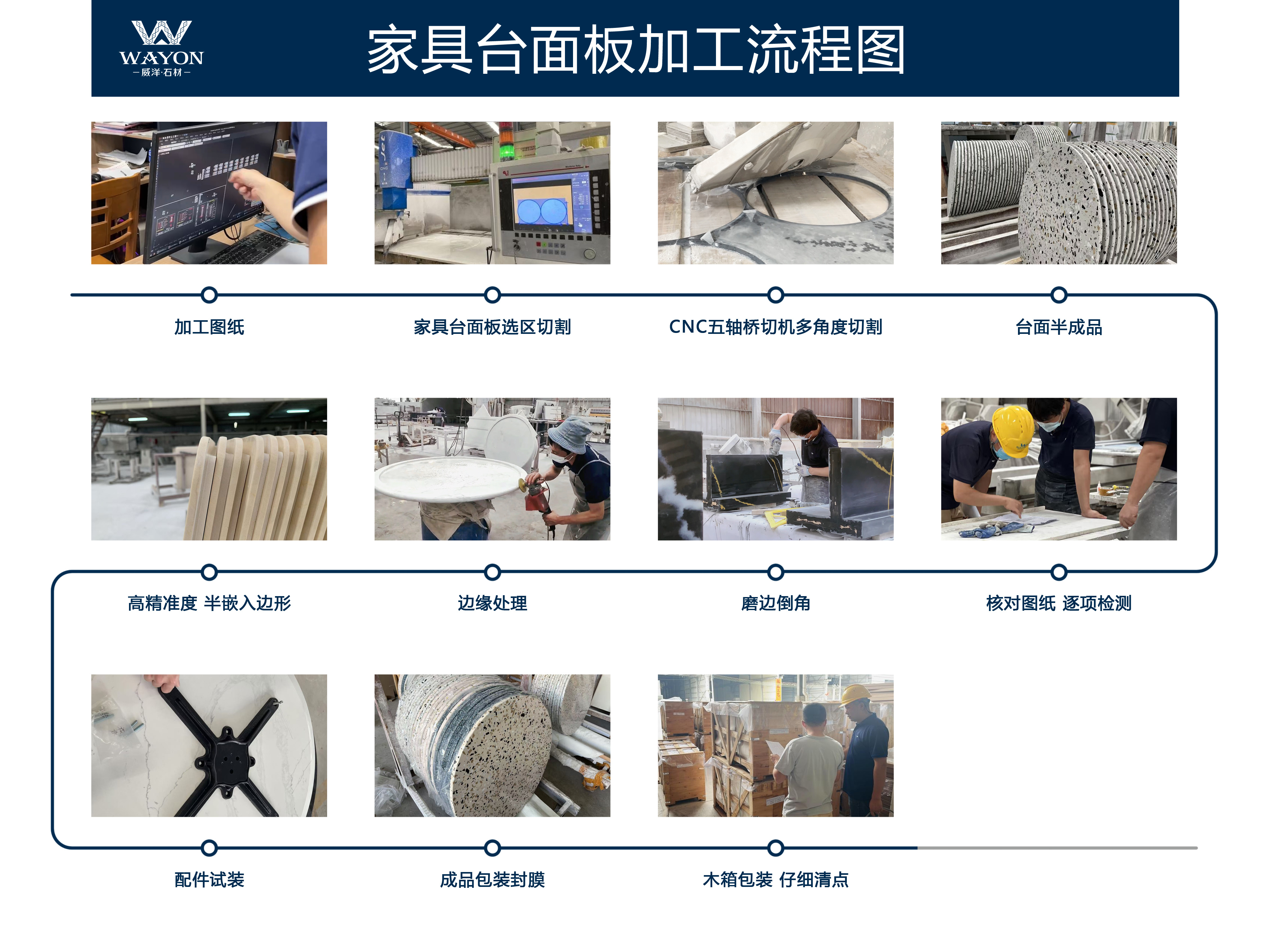 WAYON
—威洋·石材—

家具台面板加工流程图

加工图纸

家具台面板选区切割

CNC五轴桥切机多角度切割

台面半成品

高精准度 半嵌入边形

边缘处理

磨边倒角

核对图纸 逐项检测

配件试装

成品包装封膜

木箱包装 仔细清点