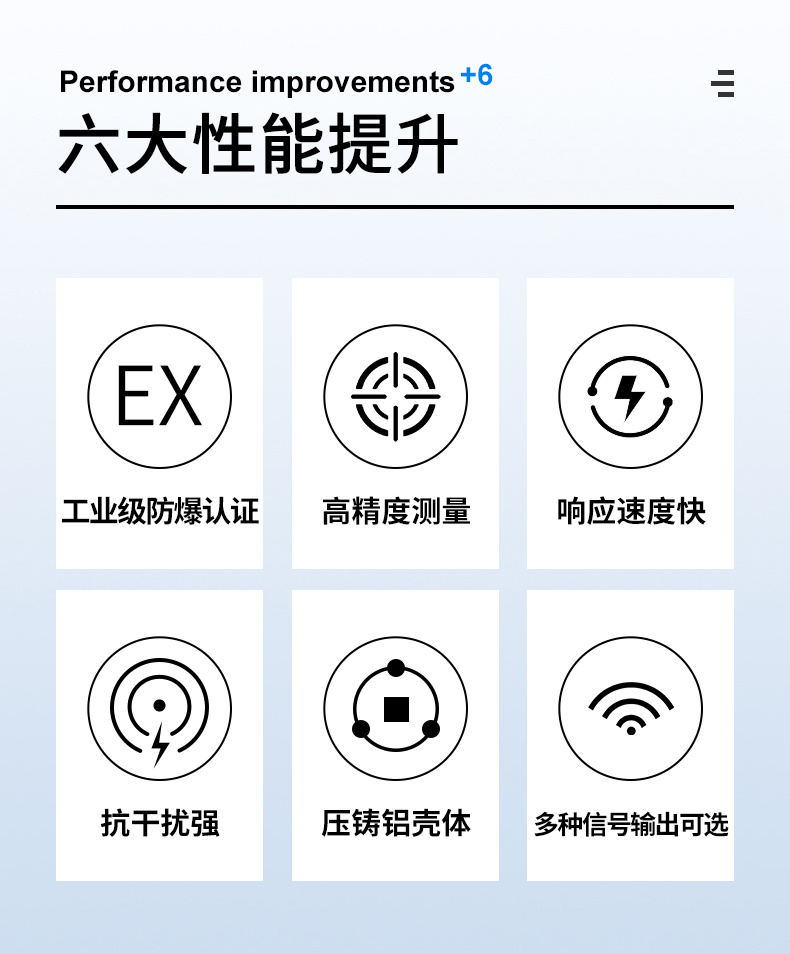 Performance improvements +6

六大性能提升

EX

工业级防爆认证

高精度测量

响应速度快

抗干扰强

压铸铝壳体

多种信号输出可选