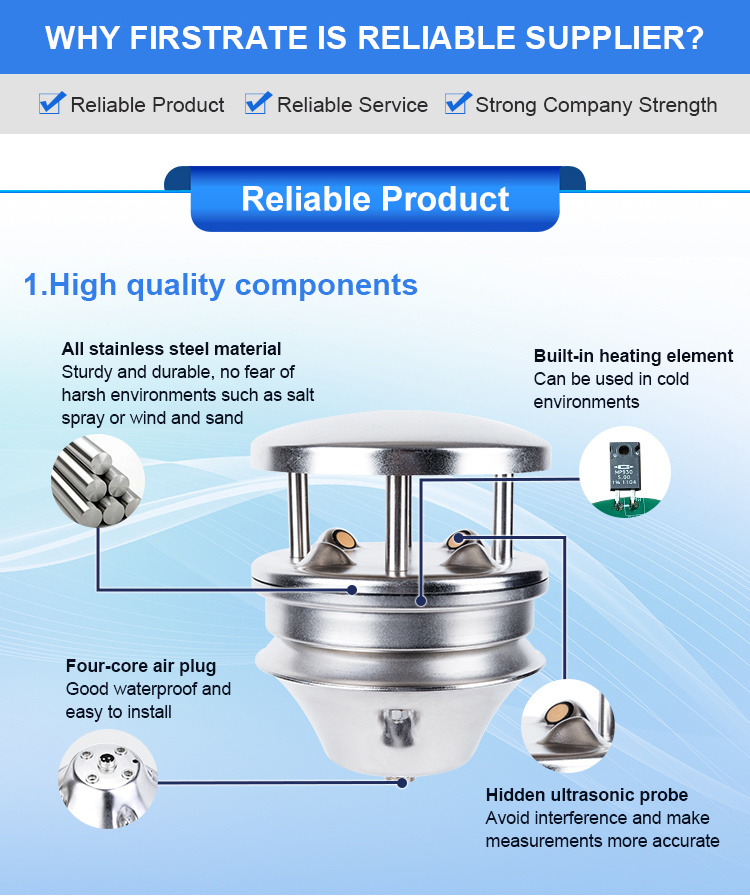 WHY FIRSTRATE IS RELIABLE SUPPLIER?

Reliable Product Reliable Service Strong Company Strength

Reliable Product

1.High quality components

All stainless steel material
Sturdy and durable, no fear of harsh environments such as salt spray or wind and sand

Built-in heating element
Can be used in cold environments

MP930
5.00
1% 1104

Four-core air plug
Good waterproof and easy to install

Hidden ultrasonic probe
Avoid interference and make measurements more accurate