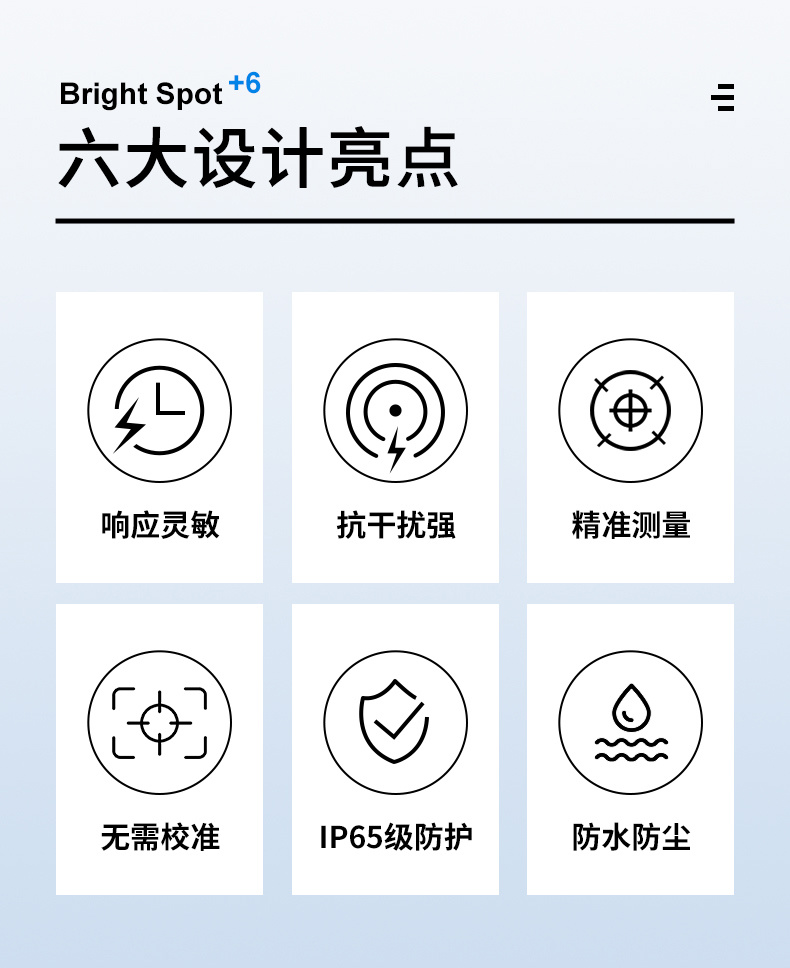 Bright Spot +6

六大设计亮点

响应灵敏

抗干扰强

精准测量

无需校准

IP65级防护

防水防尘