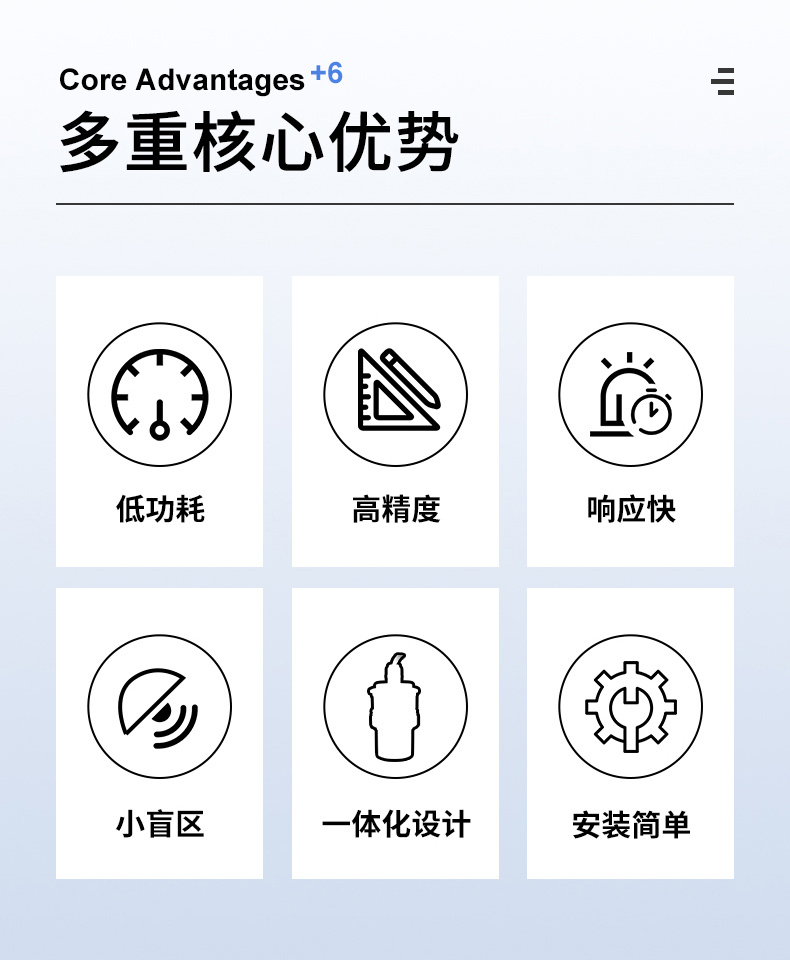 Core Advantages +6

多重核心优势

低功耗

高精度

响应快

小盲区

一体化设计

安装简单