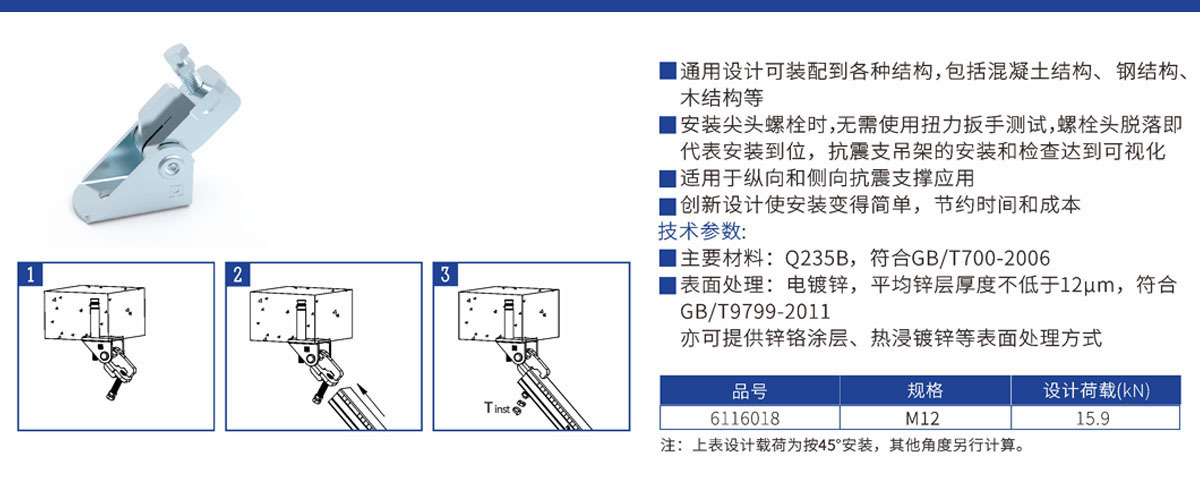 1

2

3

$T_{inst}$

■ 通用设计可装配到各种结构，包括混凝土结构、钢结构、木结构等
■ 安装尖头螺栓时，无需使用扭力扳手测试，螺栓头脱落即代表安装到位，抗震支吊架的安装和检查达到可视化
■ 适用于纵向和侧向抗震支撑应用
■ 创新设计使安装变得简单，节约时间和成本

技术参数:
■ 主要材料：Q235B，符合GB/T700-2006
■ 表面处理：电镀锌，平均锌层厚度不低于12μm，符合GB/T9799-2011
亦可提供锌铬涂层、热浸镀锌等表面处理方式

| 品号 | 规格 | 设计荷载(kN) |
|---|---|---|
| 6116018 | M12 | 15.9 |

注：上表设计载荷为按45°安装，其他角度另行计算。