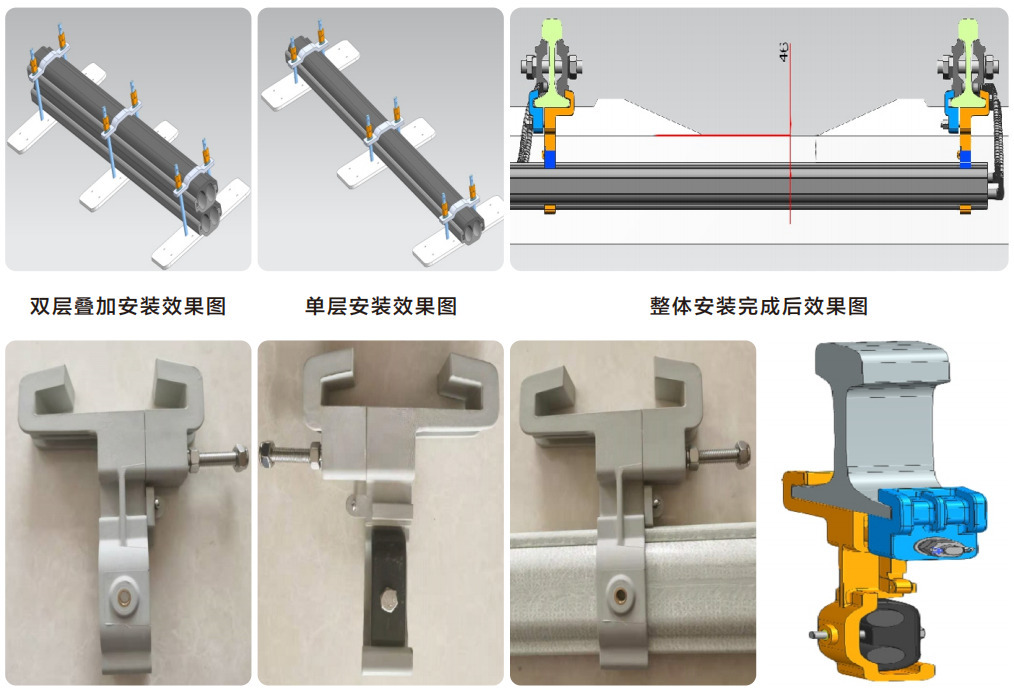 46

双层叠加安装效果图

单层安装效果图

整体安装完成后效果图