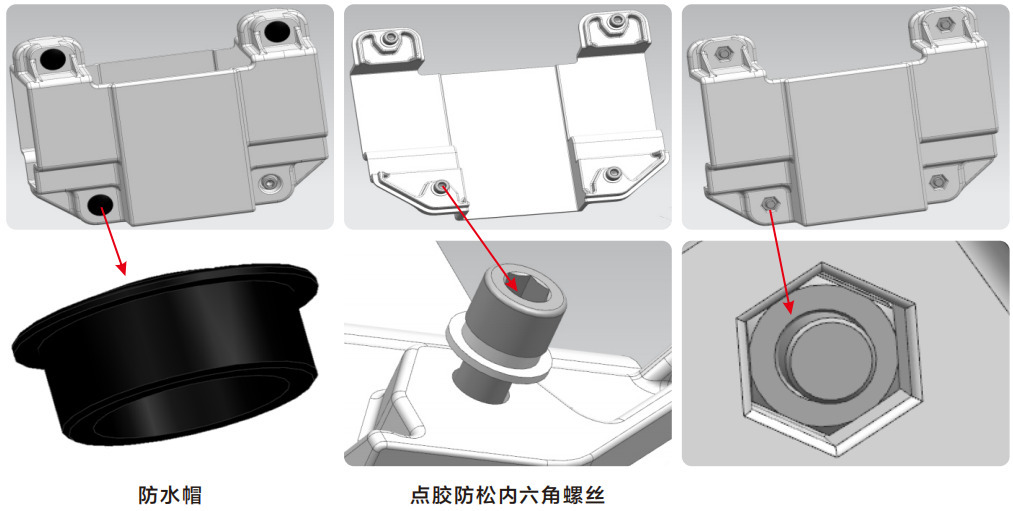 防水帽

点胶防松内六角螺丝