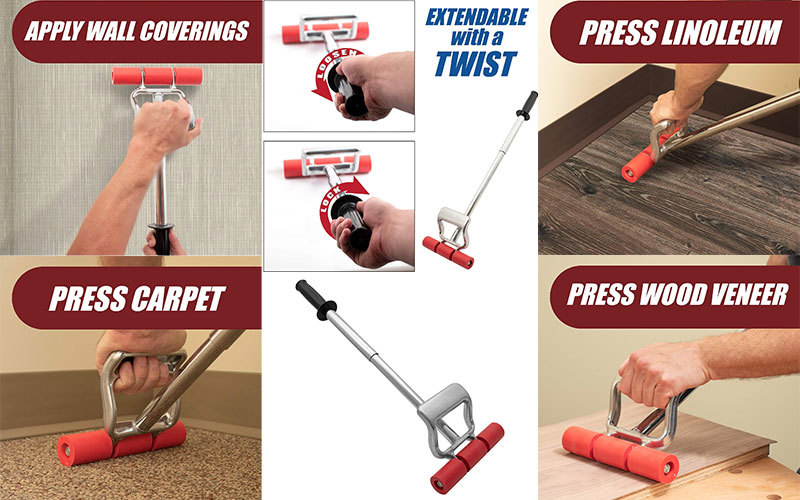 APPLY WALL COVERINGS

LOOSEN

LOCK

EXTENDABLE with a TWIST

PRESS LINOLEUM

PRESS CARPET

PRESS WOOD VENEER