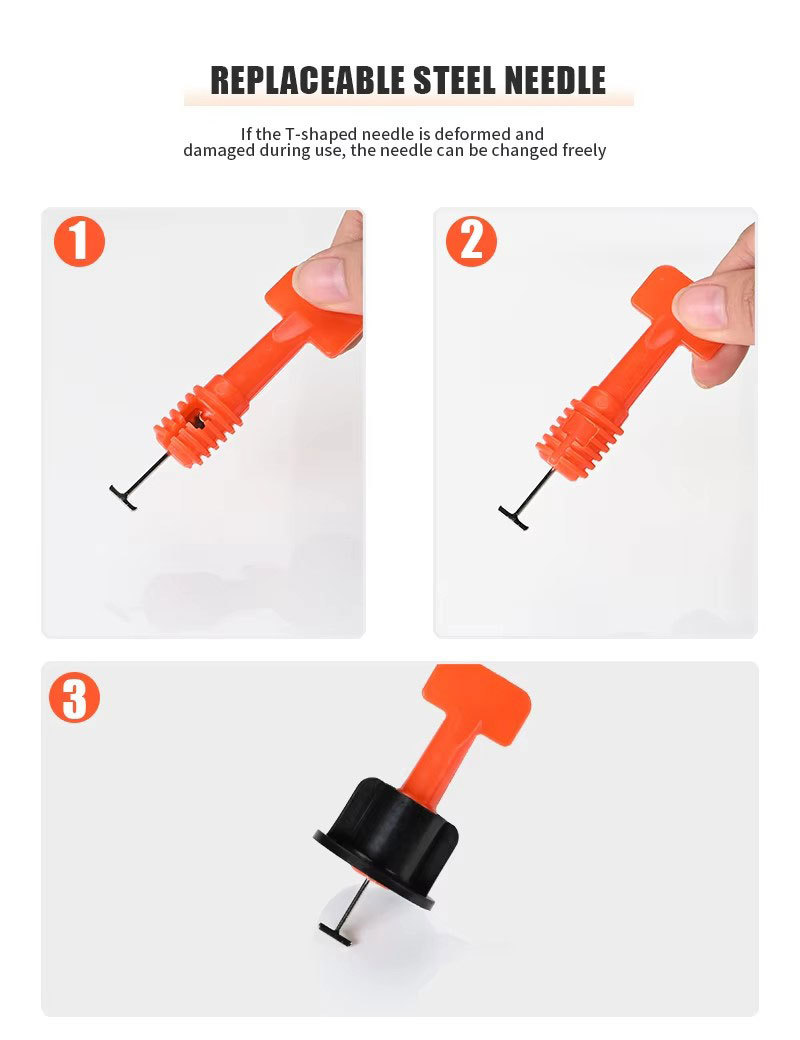 REPLACEABLE STEEL NEEDLE

If the T-shaped needle is deformed and damaged during use, the needle can be changed freely

1

2

3