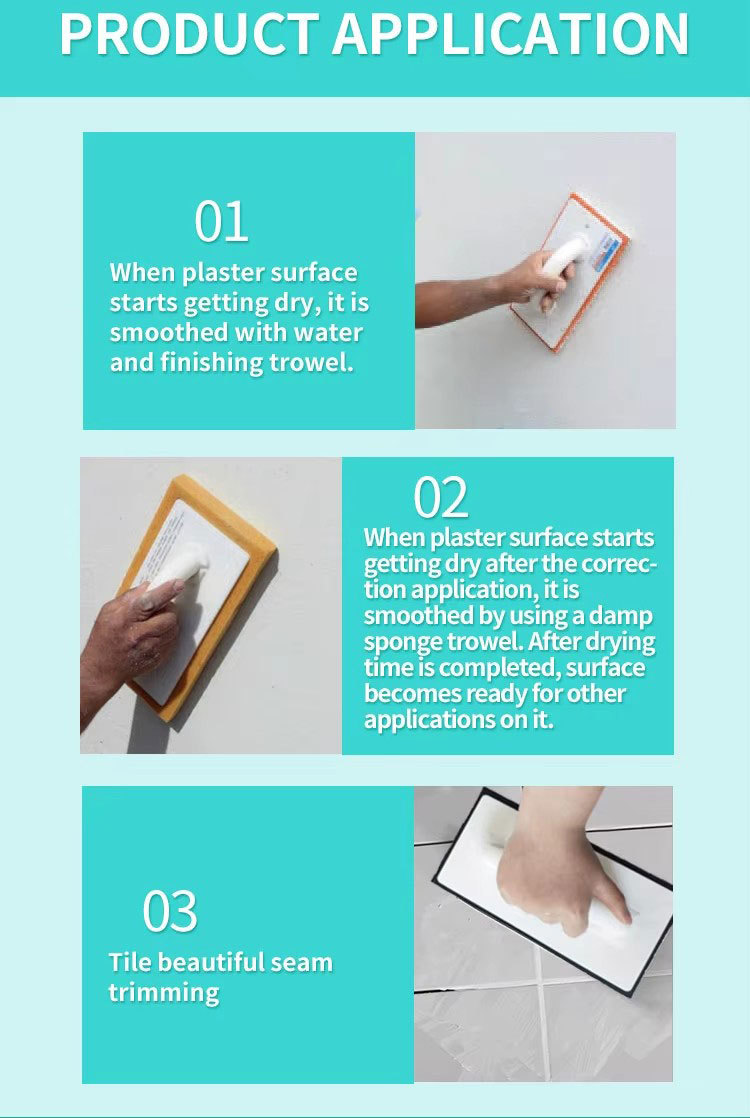 PRODUCT APPLICATION

01
When plaster surface starts getting dry, it is smoothed with water and finishing trowel.

02
When plaster surface starts getting dry after the correction application, it is smoothed by using a damp sponge trowel. After drying time is completed, surface becomes ready for other applications on it.

03
Tile beautiful seam trimming