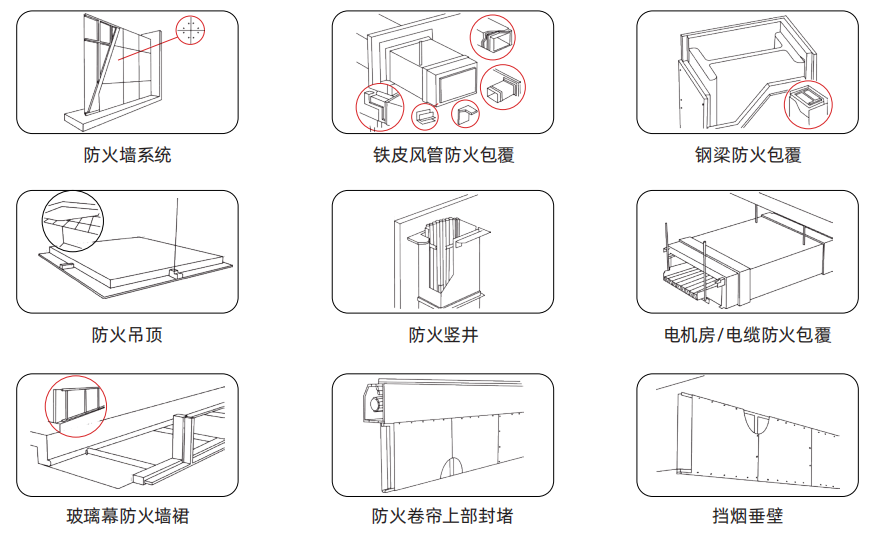 防火墙系统

铁皮风管防火包覆

钢梁防火包覆

防火吊顶

防火竖井

电机房/电缆防火包覆

玻璃幕防火墙裙

防火卷帘上部封堵

挡烟垂壁