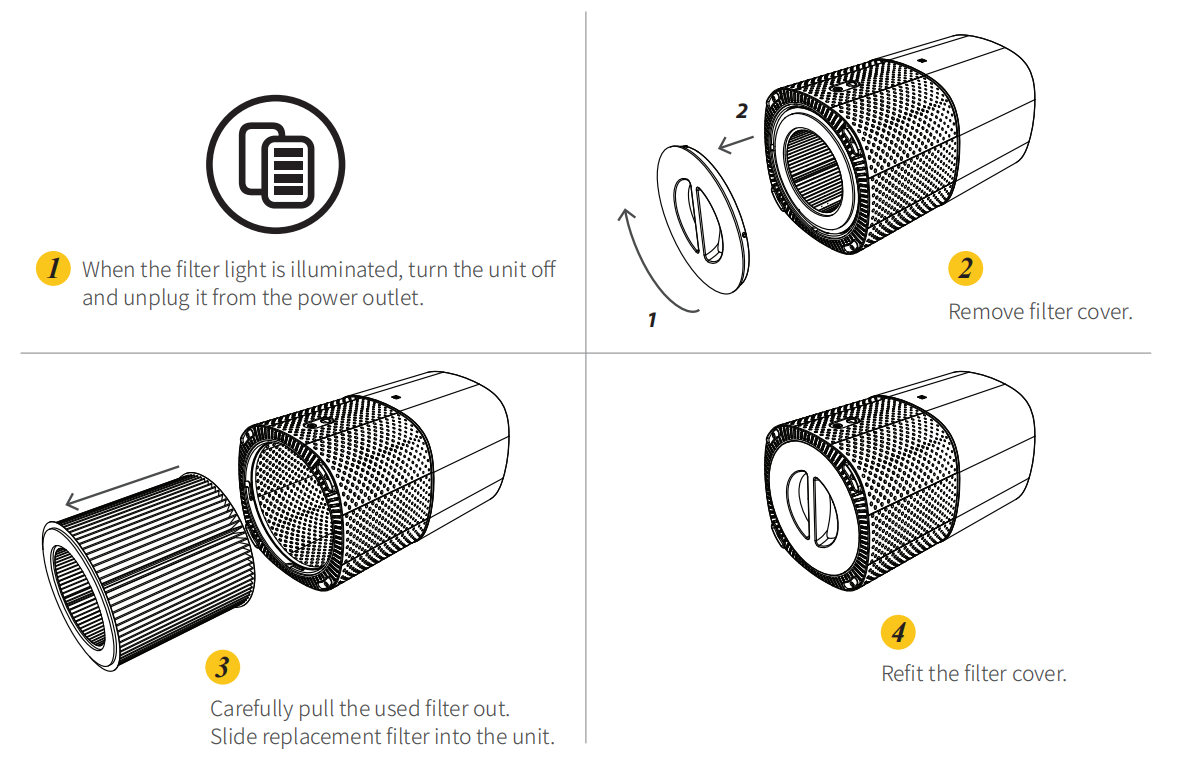 1 When the filter light is illuminated, turn the unit off and unplug it from the power outlet.

2

1

2 Remove filter cover.

3 Carefully pull the used filter out. Slide replacement filter into the unit.

4 Refit the filter cover.