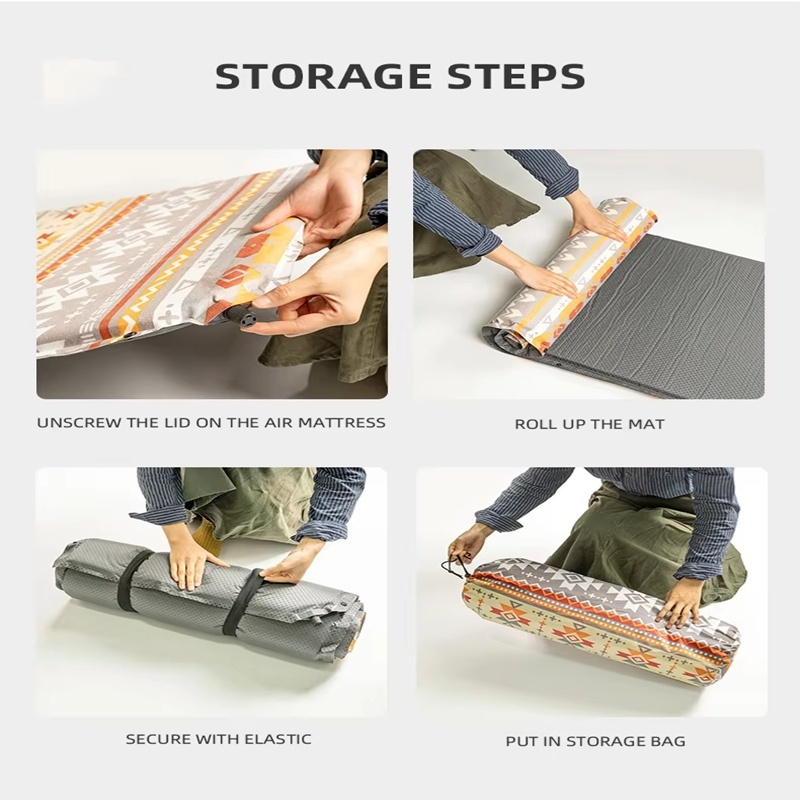 STORAGE STEPS

UNSCREW THE LID ON THE AIR MATTRESS

ROLL UP THE MAT

SECURE WITH ELASTIC

PUT IN STORAGE BAG