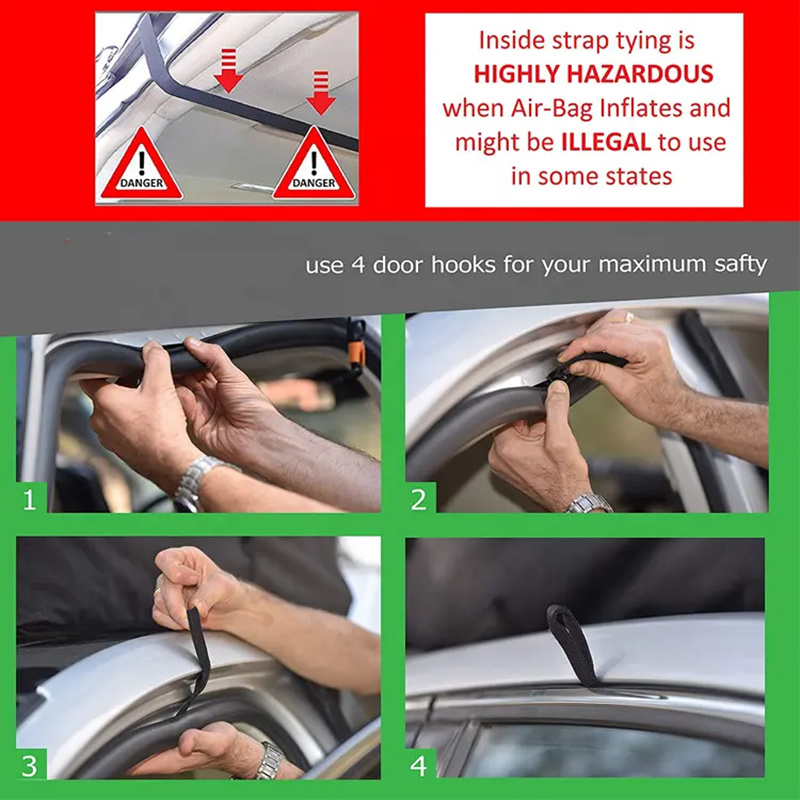 DANGER

DANGER

Inside strap tying is HIGHLY HAZARDOUS when Air-Bag Inflates and might be ILLEGAL to use in some states

use 4 door hooks for your maximum safty

1

2

3

4