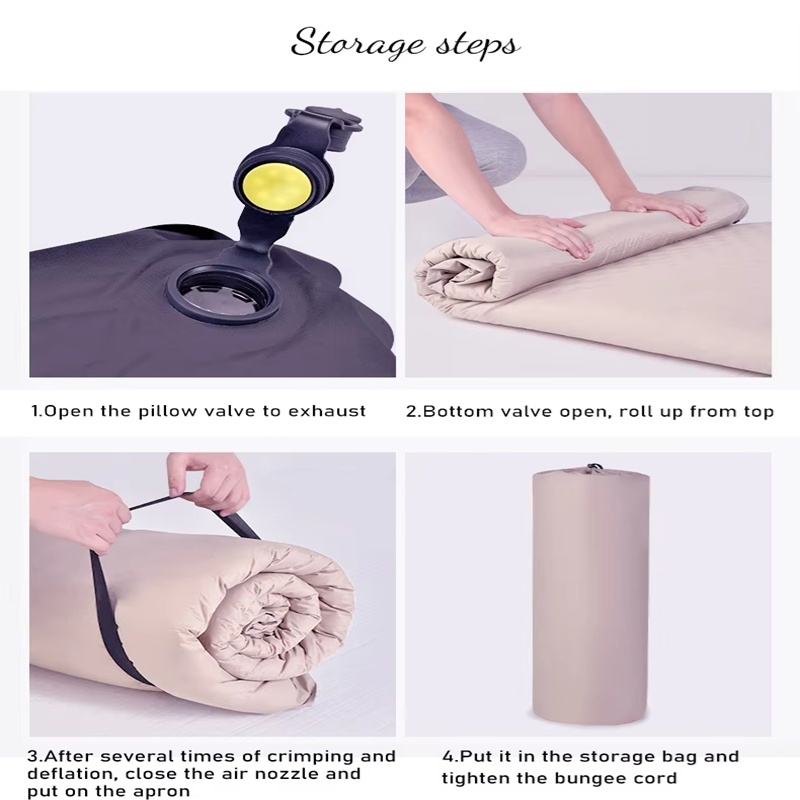 Storage steps

1.Open the pillow valve to exhaust

2.Bottom valve open, roll up from top

3.After several times of crimping and deflation, close the air nozzle and put on the apron

4.Put it in the storage bag and tighten the bungee cord