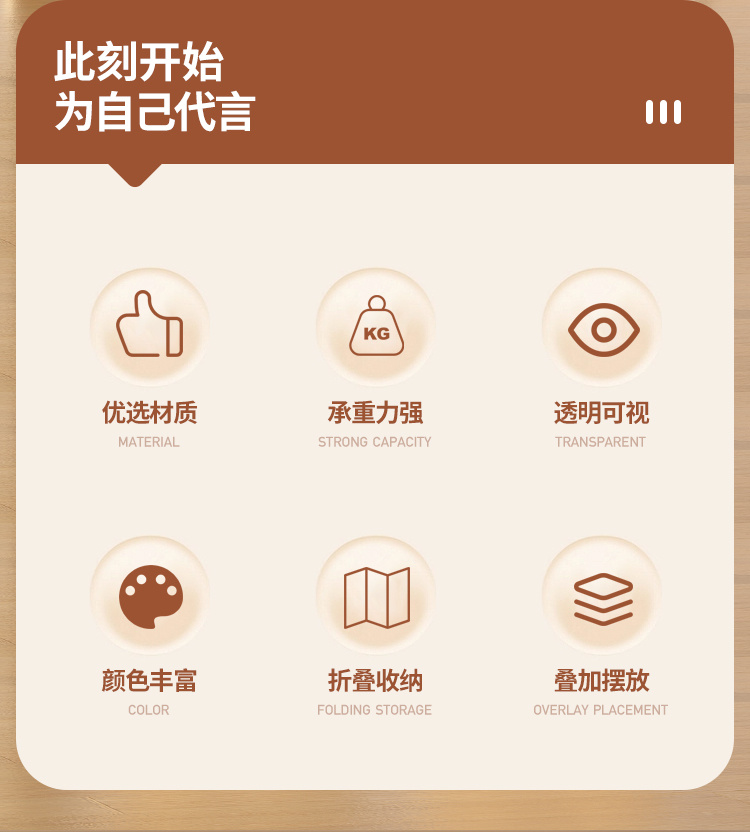 此刻开始
为自己代言

KG

优选材质
MATERIAL

承重力强
STRONG CAPACITY

透明可视
TRANSPARENT

颜色丰富
COLOR

折叠收纳
FOLDING STORAGE

叠加摆放
OVERLAY PLACEMENT