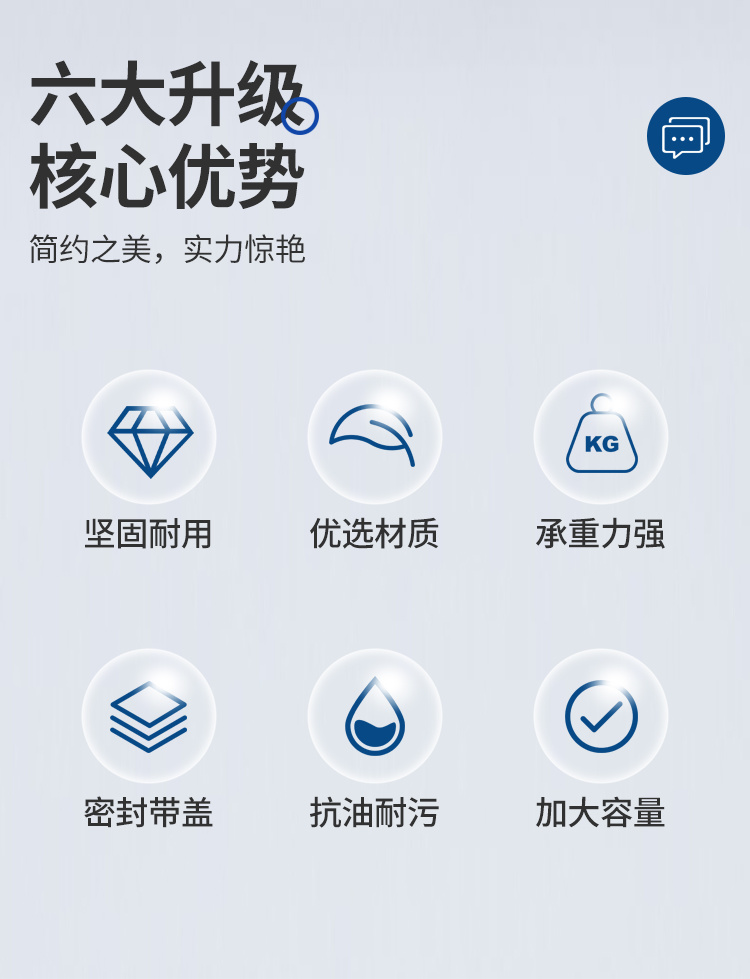 六大升级
核心优势

简约之美，实力惊艳

KG

坚固耐用

优选材质

承重力强

密封带盖

抗油耐污

加大容量