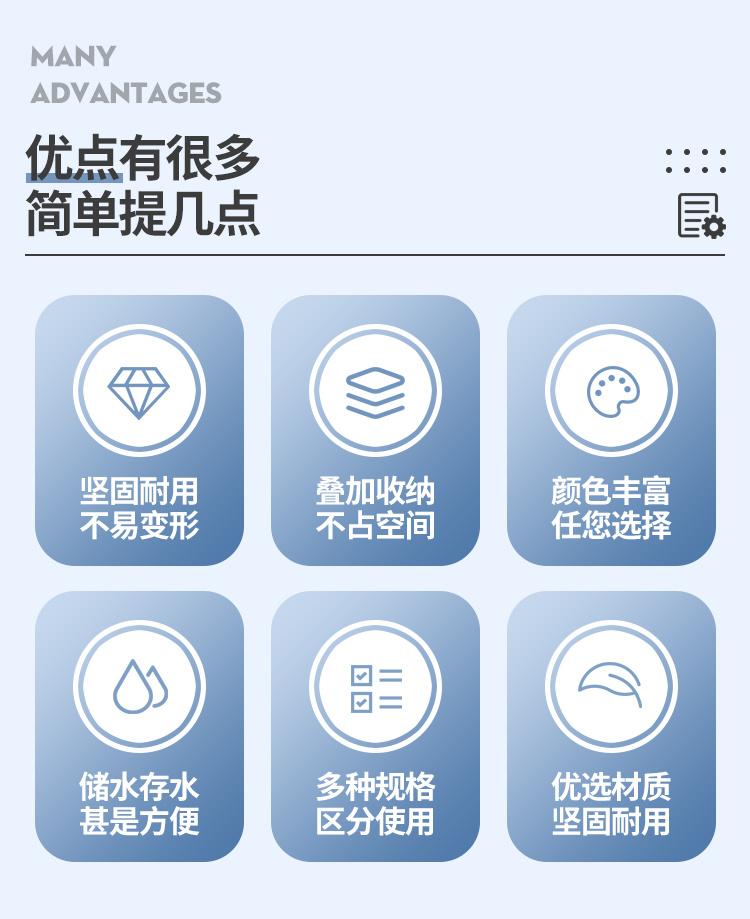 MANY
ADVANTAGES

优点有很多
简单提几点

坚固耐用
不易变形

叠加收纳
不占空间

颜色丰富
任您选择

储水存水
甚是方便

多种规格
区分使用

优选材质
坚固耐用