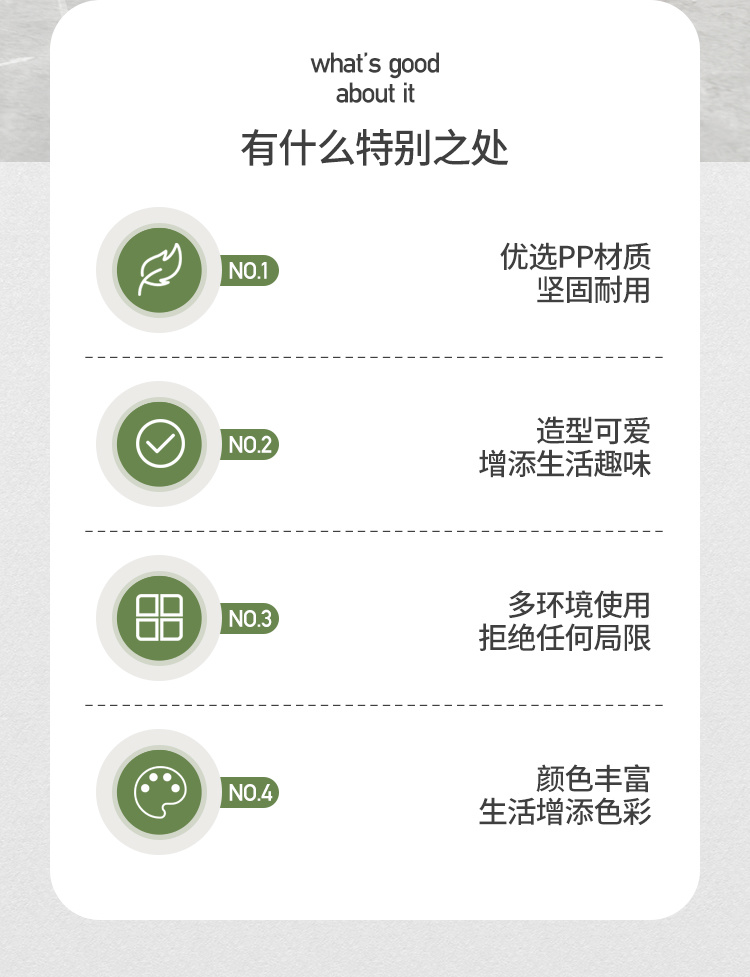 what's good
about it

有什么特别之处

NO.1

优选PP材质
坚固耐用

NO.2

造型可爱
增添生活趣味

NO.3

多环境使用
拒绝任何局限

NO.4

颜色丰富
生活增添色彩