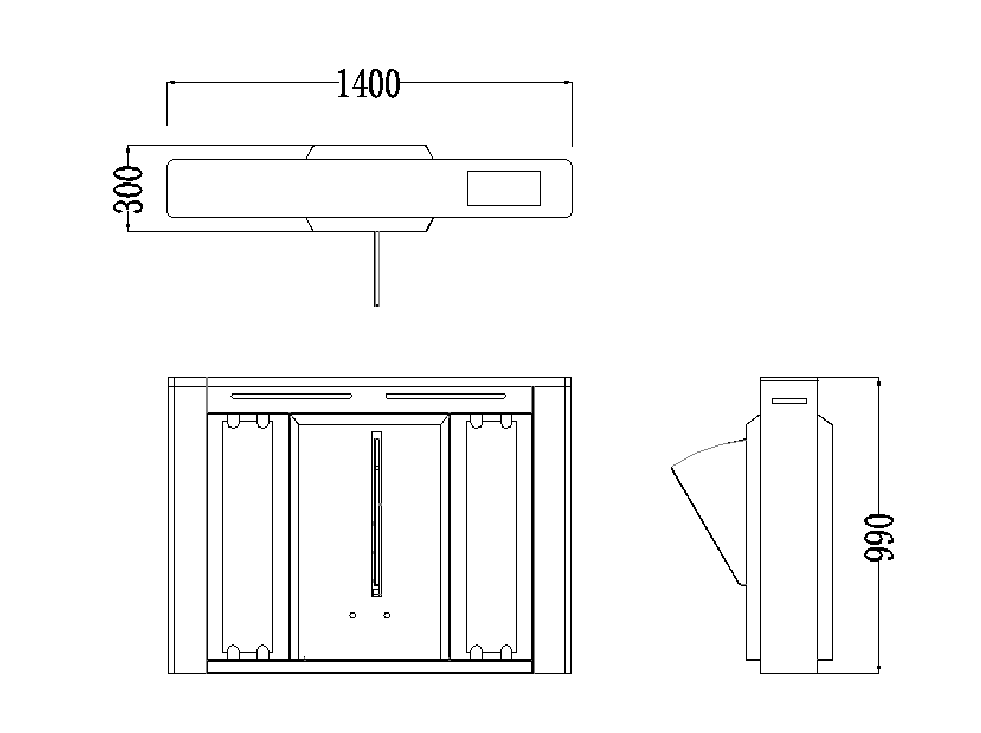 1400
300
990