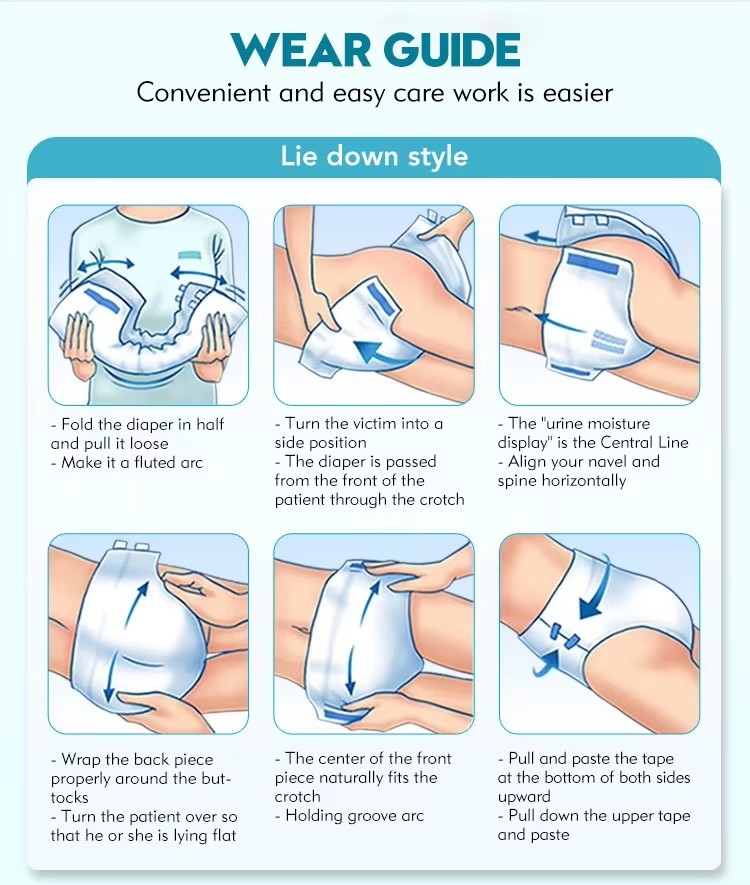 WEAR GUIDE
Convenient and easy care work is easier

Lie down style

- Fold the diaper in half and pull it loose
- Make it a fluted arc

- Turn the victim into a side position
- The diaper is passed from the front of the patient through the crotch

- The "urine moisture display" is the Central Line
- Align your navel and spine horizontally

- Wrap the back piece properly around the buttocks
- Turn the patient over so that he or she is lying flat

- The center of the front piece naturally fits the crotch
- Holding groove arc

- Pull and paste the tape at the bottom of both sides upward
- Pull down the upper tape and paste