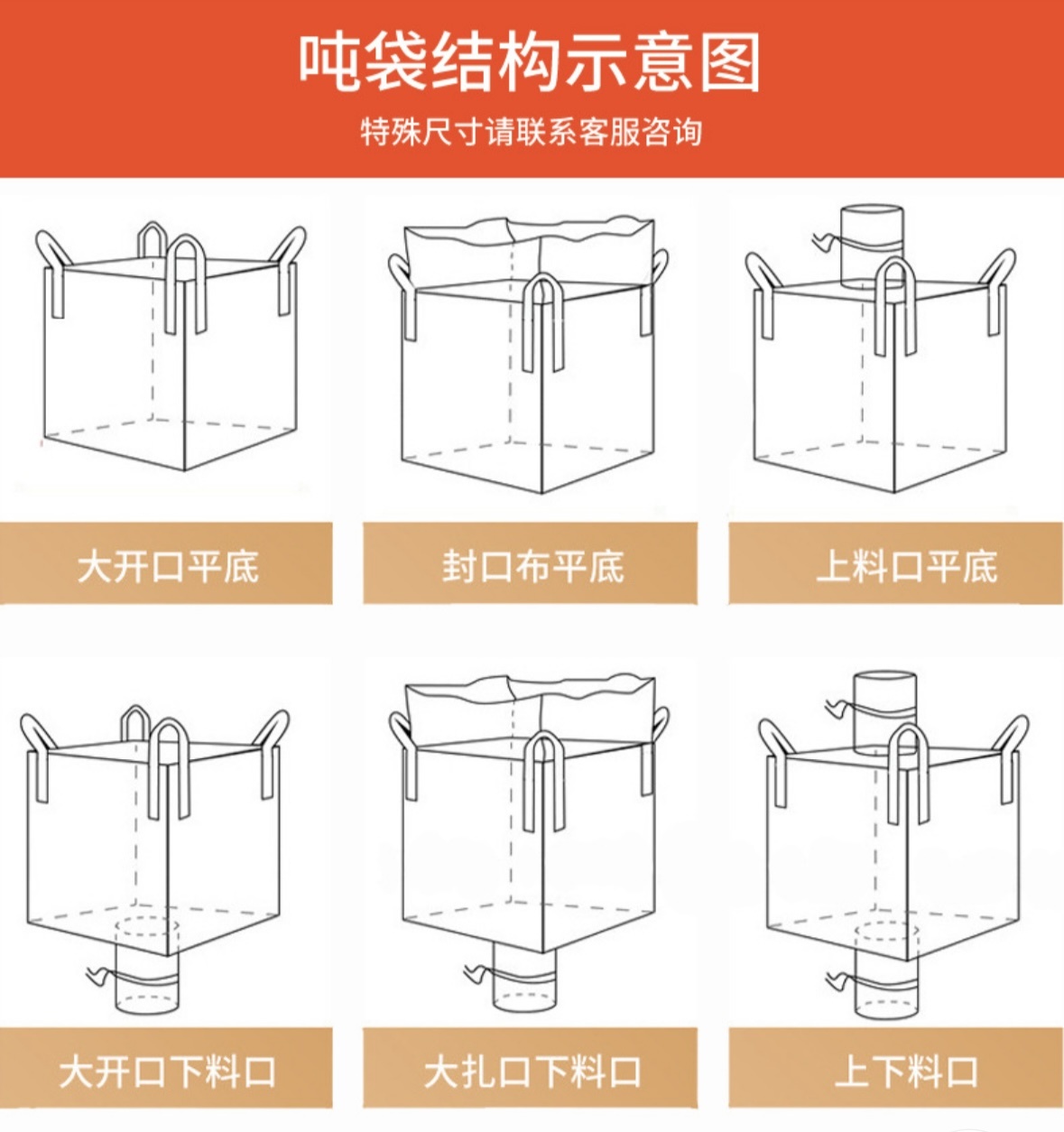 吨袋结构示意图

特殊尺寸请联系客服咨询

大开口平底

封口布平底

上料口平底

大开口下料口

大扎口下料口

上下料口