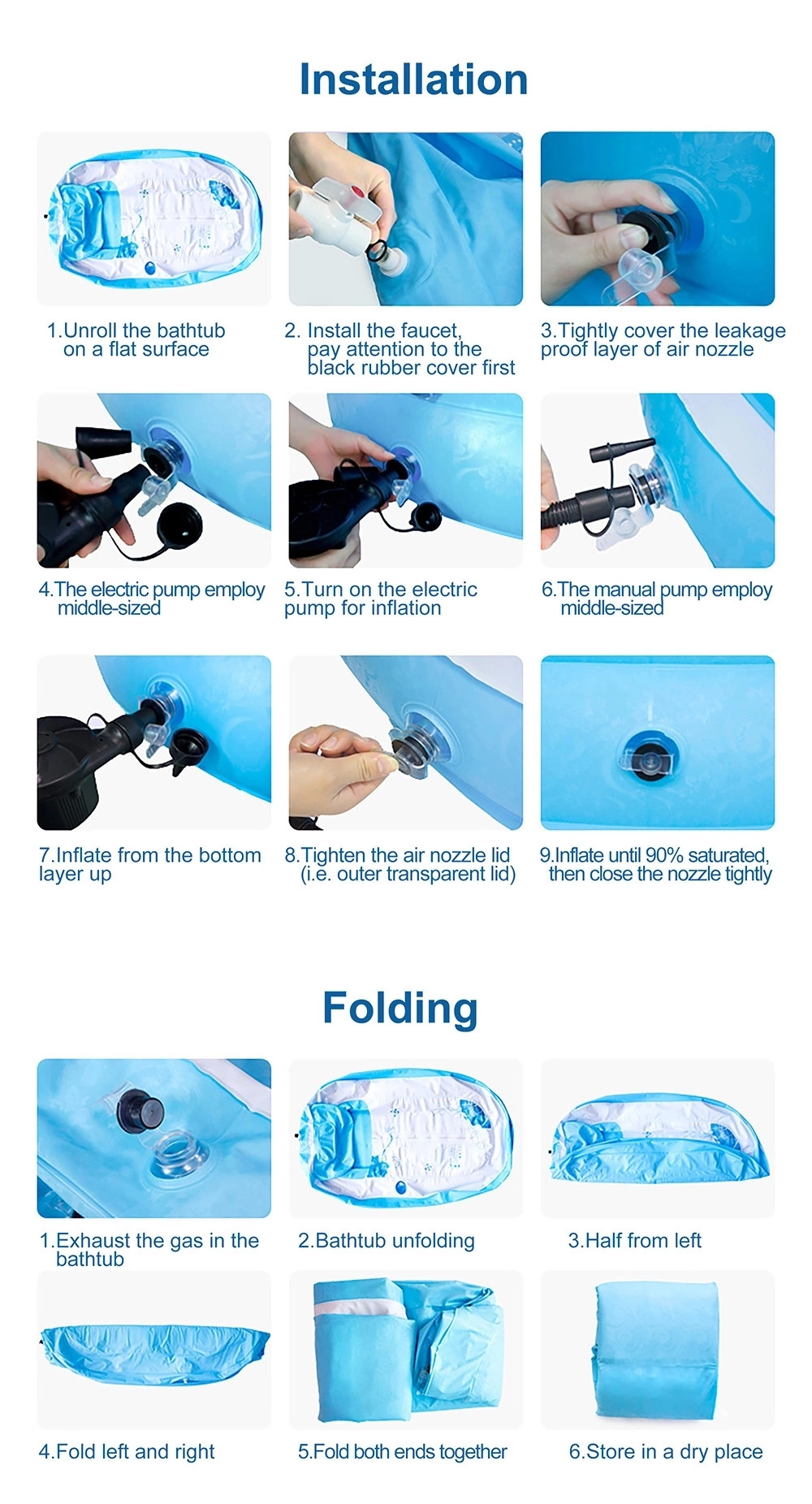 Installation

1.Unroll the bathtub on a flat surface

2. Install the faucet, pay attention to the black rubber cover first

3.Tightly cover the leakage proof layer of air nozzle

4.The electric pump employ middle-sized

5.Turn on the electric pump for inflation

6.The manual pump employ middle-sized

7.Inflate from the bottom layer up

8.Tighten the air nozzle lid (i.e. outer transparent lid)

9.Inflate until 90% saturated, then close the nozzle tightly

Folding

1.Exhaust the gas in the bathtub

2.Bathtub unfolding

3.Half from left

4.Fold left and right

5.Fold both ends together

6.Store in a dry place