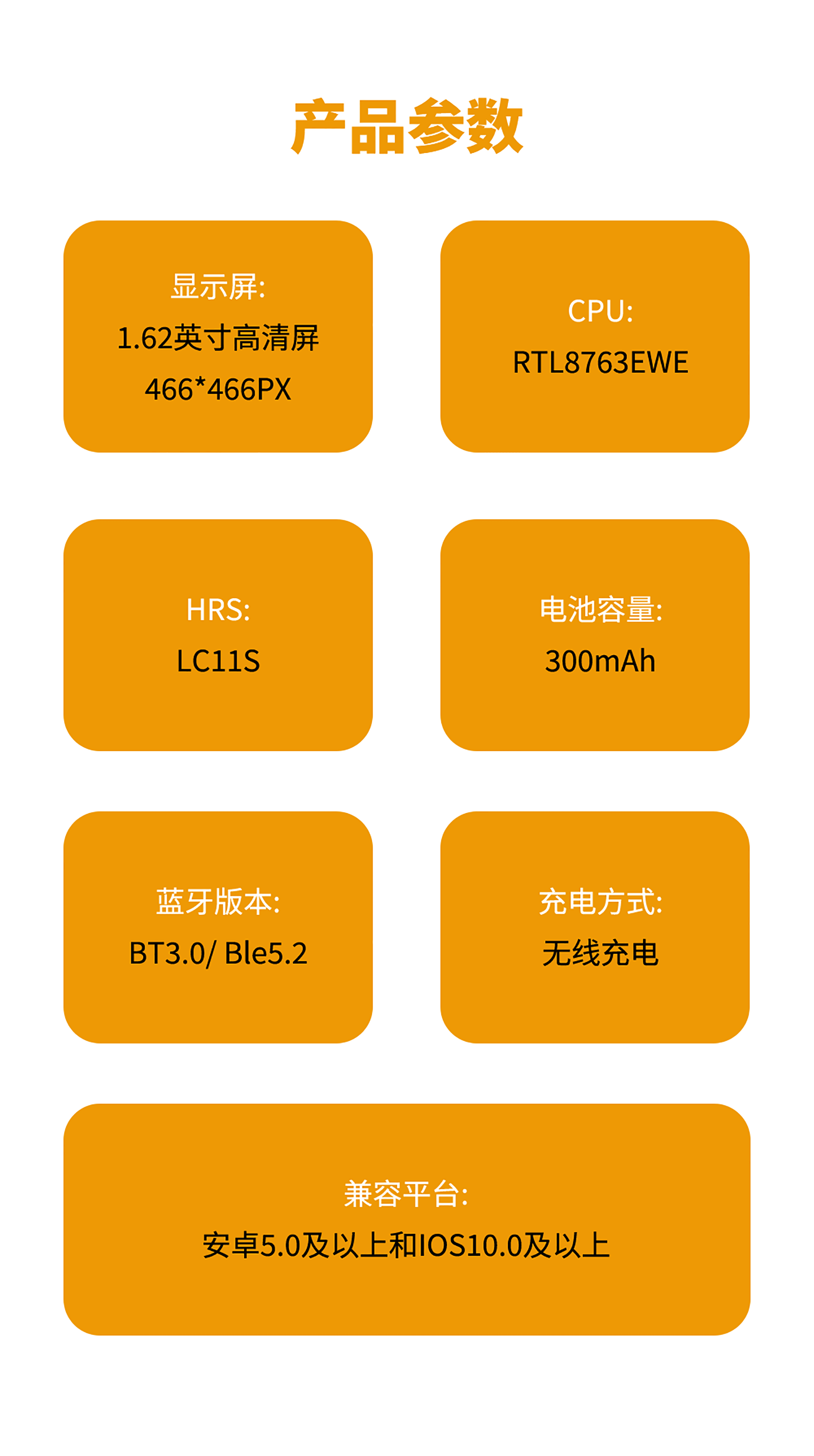 产品参数

显示屏:
1.62英寸高清屏
466*466PX

CPU:
RTL8763EWE

HRS:
LC11S

电池容量:
300mAh

蓝牙版本:
BT3.0/ Ble5.2

充电方式:
无线充电

兼容平台:
安卓5.0及以上和IOS10.0及以上