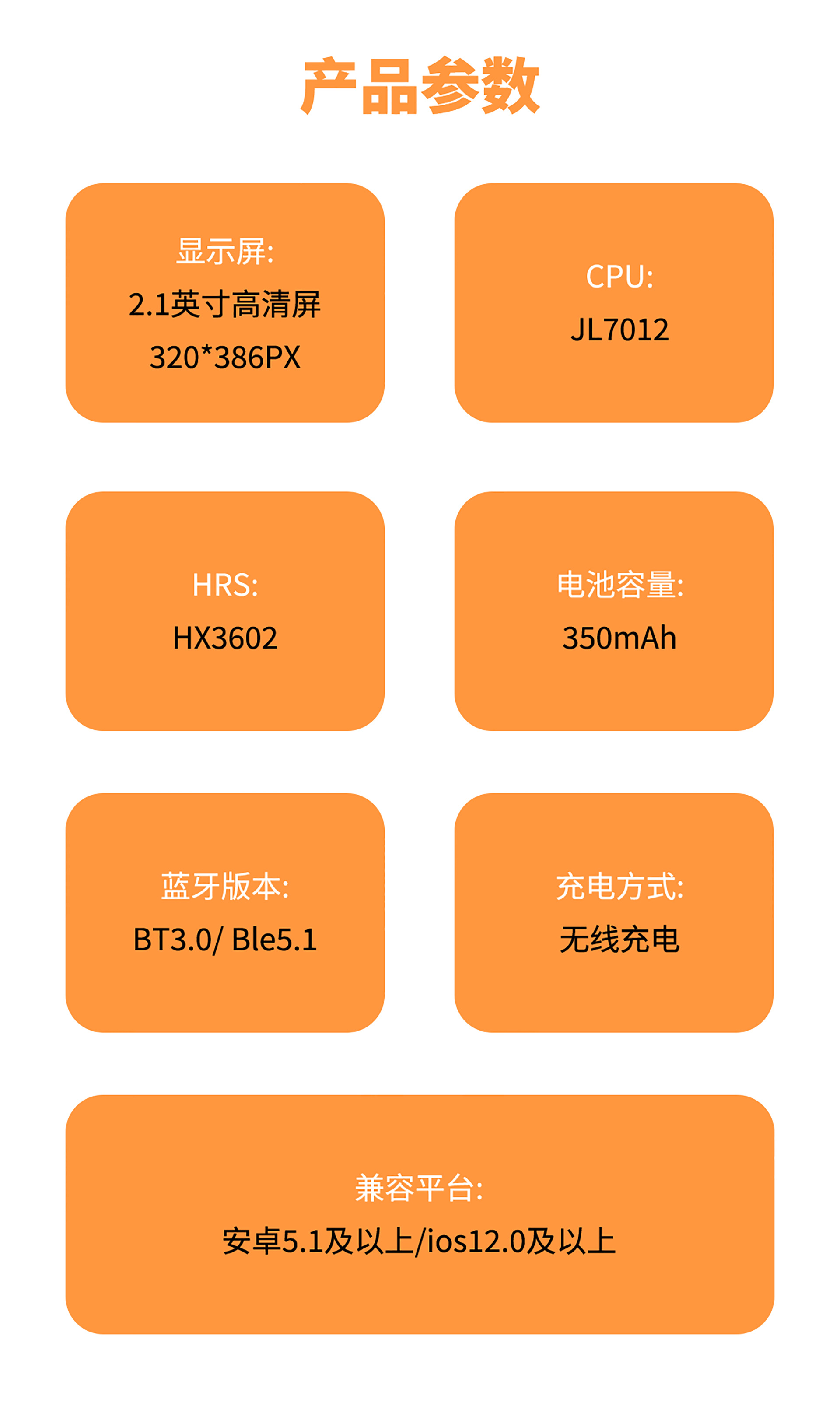 产品参数

显示屏:
2.1英寸高清屏
320*386PX

CPU:
JL7012

HRS:
HX3602

电池容量:
350mAh

蓝牙版本:
BT3.0/ Ble5.1

充电方式:
无线充电

兼容平台:
安卓5.1及以上/ios12.0及以上