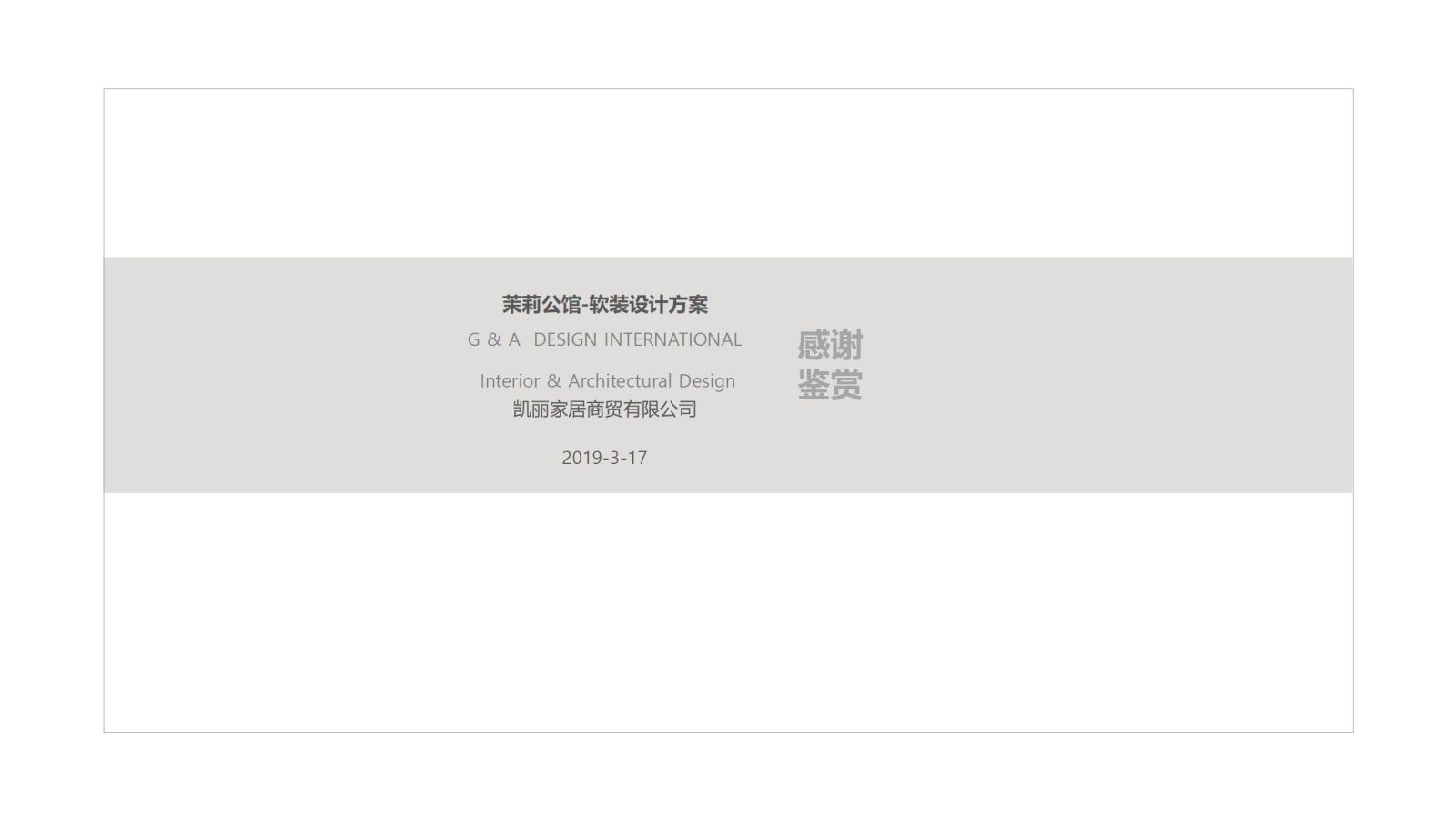 茉莉公馆-软装设计方案

G & A DESIGN INTERNATIONAL

Interior & Architectural Design
凯丽家居商贸有限公司

2019-3-17

感谢
鉴赏