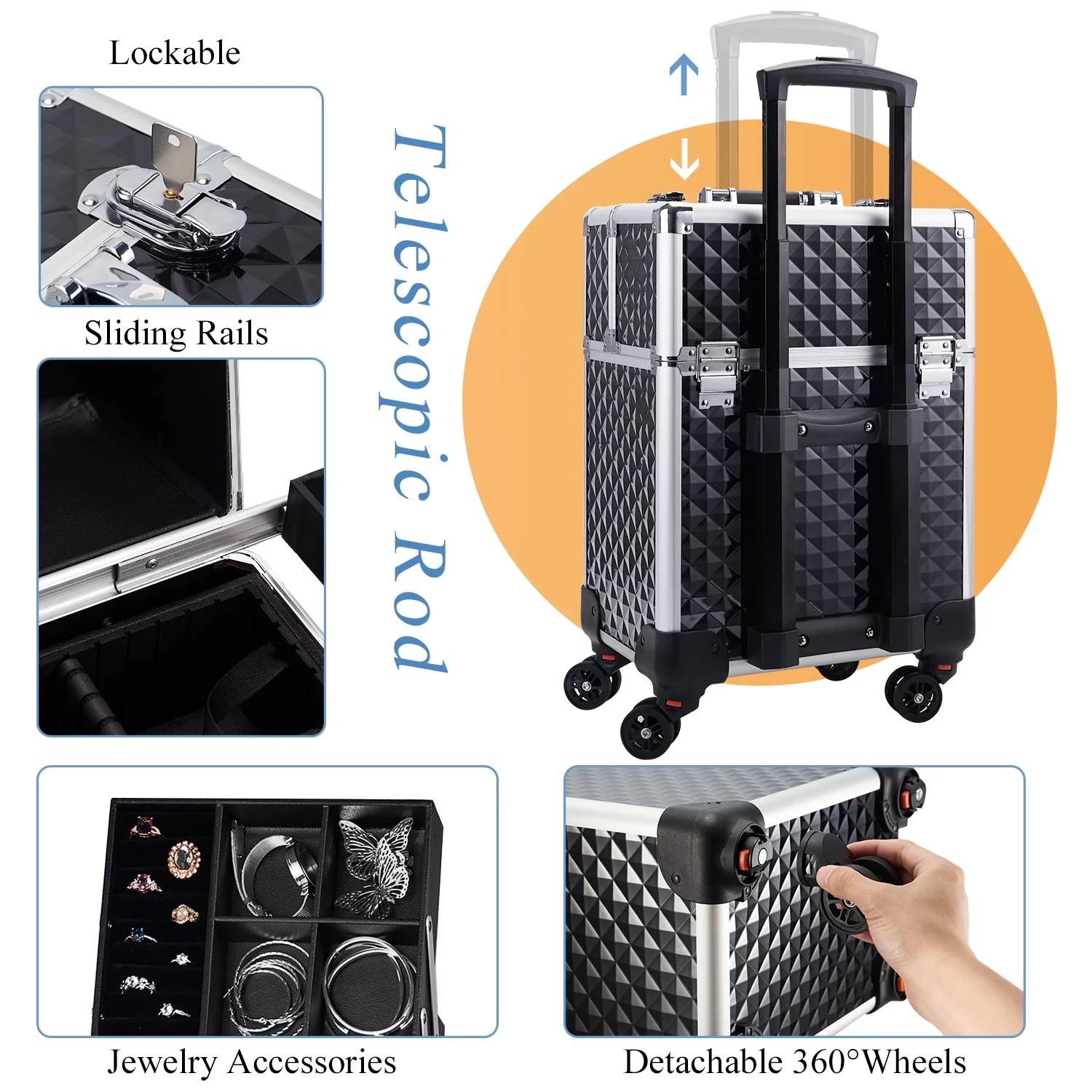 Lockable

Sliding Rails

Telescopic Rod

Jewelry Accessories

Detachable 360°Wheels