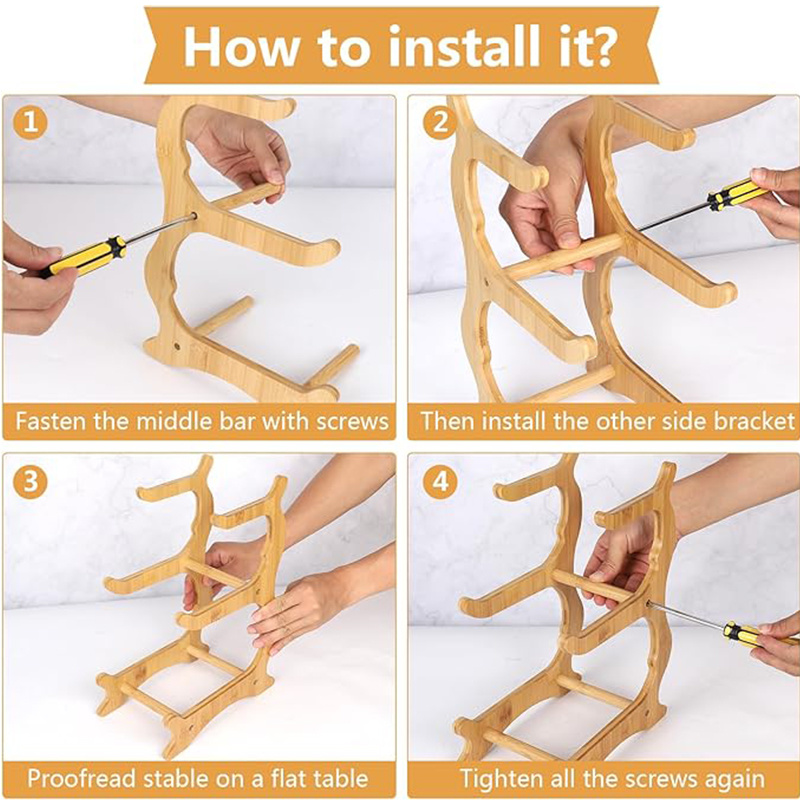 How to install it?

1

Fasten the middle bar with screws

2

Then install the other side bracket

3

Proofread stable on a flat table

4

Tighten all the screws again