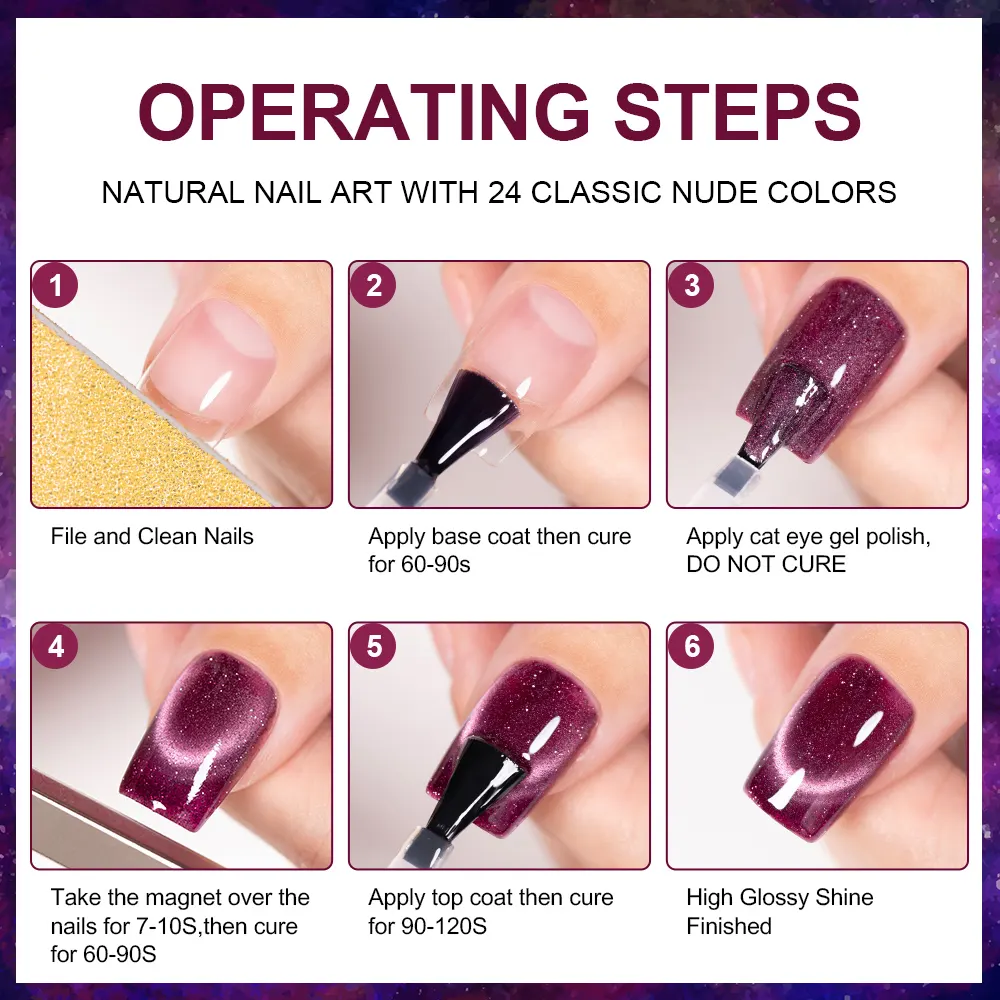 OPERATING STEPS

NATURAL NAIL ART WITH 24 CLASSIC NUDE COLORS

1

File and Clean Nails

2

Apply base coat then cure for 60-90s

3

Apply cat eye gel polish, DO NOT CURE

4

Take the magnet over the nails for 7-10S,then cure for 60-90S

5

Apply top coat then cure for 90-120S

6

High Glossy Shine Finished