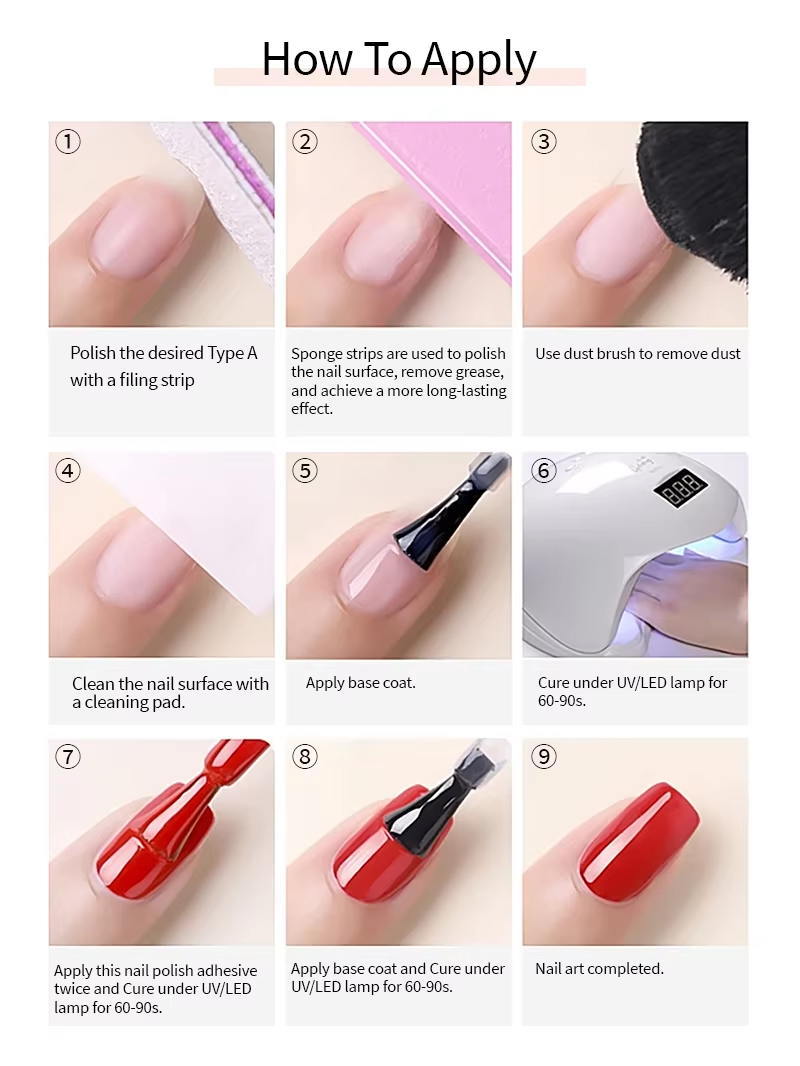 How To Apply

①
Polish the desired Type A with a filing strip

②
Sponge strips are used to polish the nail surface, remove grease, and achieve a more long-lasting effect.

③
Use dust brush to remove dust

④
Clean the nail surface with a cleaning pad.

⑤
Apply base coat.

⑥
Cure under UV/LED lamp for 60-90s.

⑦
Apply this nail polish adhesive twice and Cure under UV/LED lamp for 60-90s.

⑧
Apply base coat and Cure under UV/LED lamp for 60-90s.

⑨
Nail art completed.