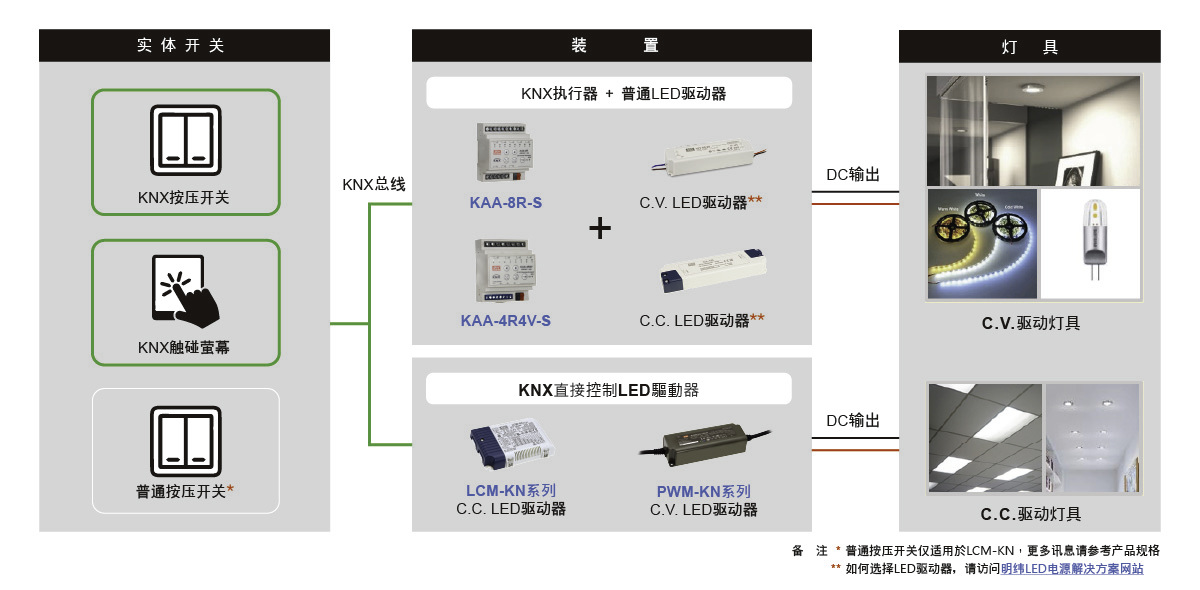 实体开关

KNX按压开关

KNX触碰萤幕

普通按压开关*

KNX总线

装　　置

KNX执行器 + 普通LED驱动器

KAA-8R-S

C.V. LED驱动器**

+

KAA-4R4V-S

C.C. LED驱动器**

KNX直接控制LED驅動器

LCM-KN系列
C.C. LED驱动器

PWM-KN系列
C.V. LED驱动器

DC输出

DC输出

灯　具

C.V.驱动灯具

C.C.驱动灯具

备　注 * 普通按压开关仅适用於LCM-KN，更多讯息请参考产品规格
** 如何选择LED驱动器，请访问明纬LED电源解决方案网站