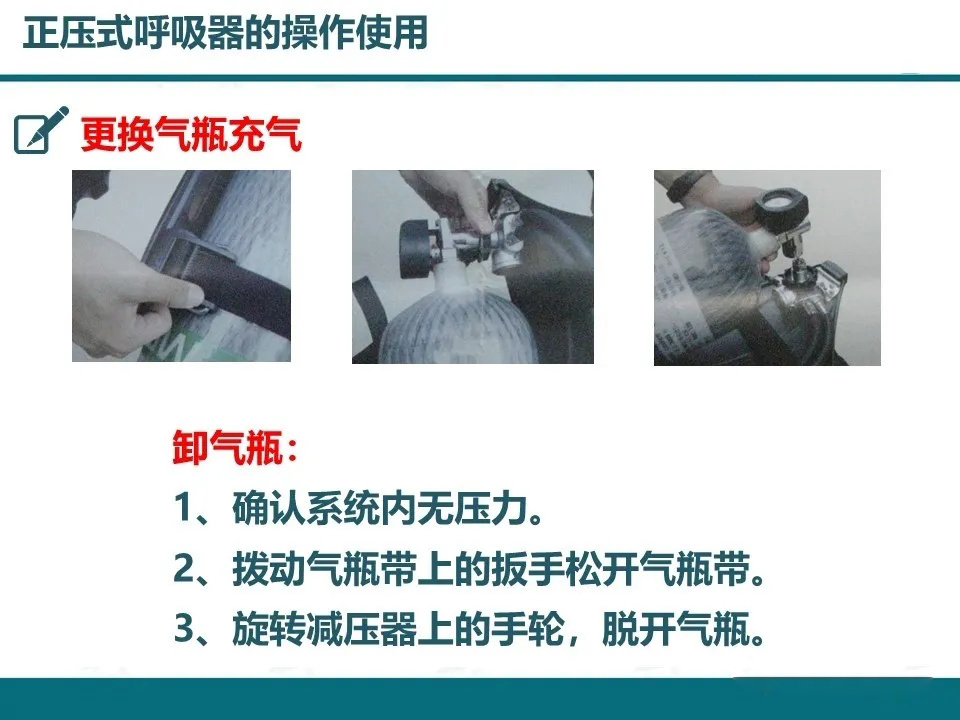 正压式呼吸器的操作使用

更换气瓶充气

卸气瓶：

1、确认系统内无压力。

2、拨动气瓶带上的扳手松开气瓶带。

3、旋转减压器上的手轮，脱开气瓶。