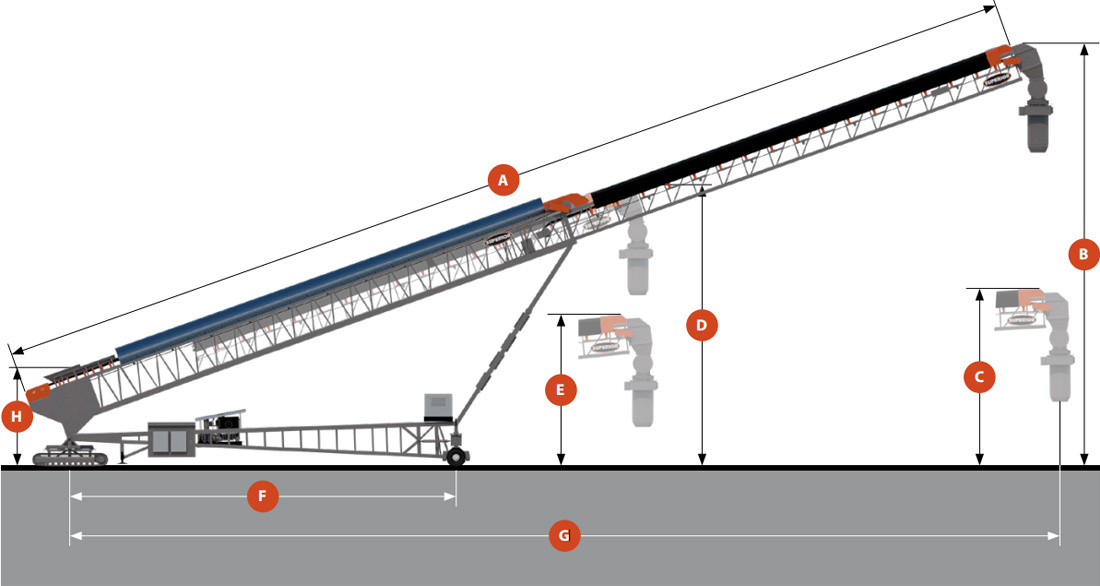 A
B
D
E
C
H
F
G