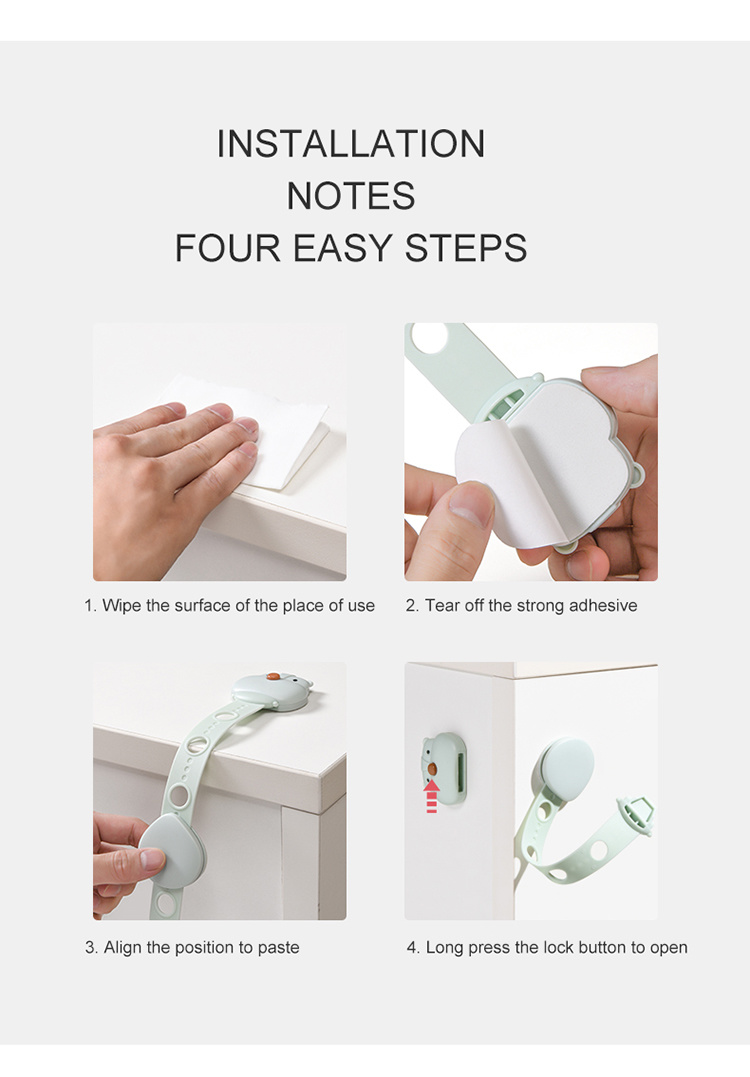 INSTALLATION
NOTES
FOUR EASY STEPS

1. Wipe the surface of the place of use

2. Tear off the strong adhesive

3. Align the position to paste

4. Long press the lock button to open