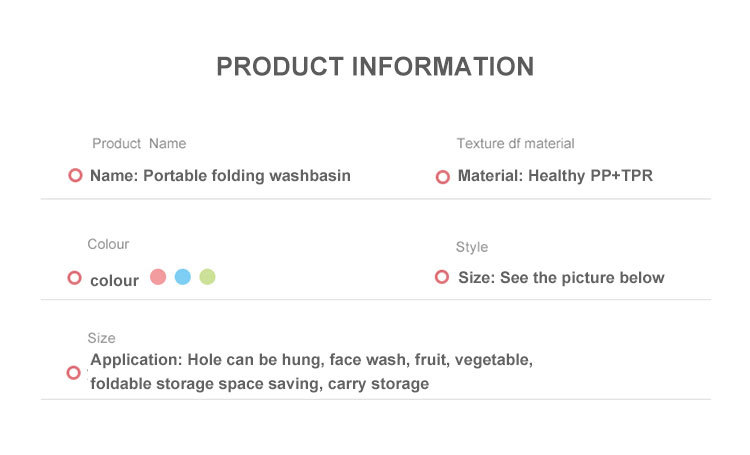 PRODUCT INFORMATION

Product Name

Name: Portable folding washbasin

Texture df material

Material: Healthy PP+TPR

Colour

colour

Style

Size: See the picture below

Size

Application: Hole can be hung, face wash, fruit, vegetable, foldable storage space saving, carry storage