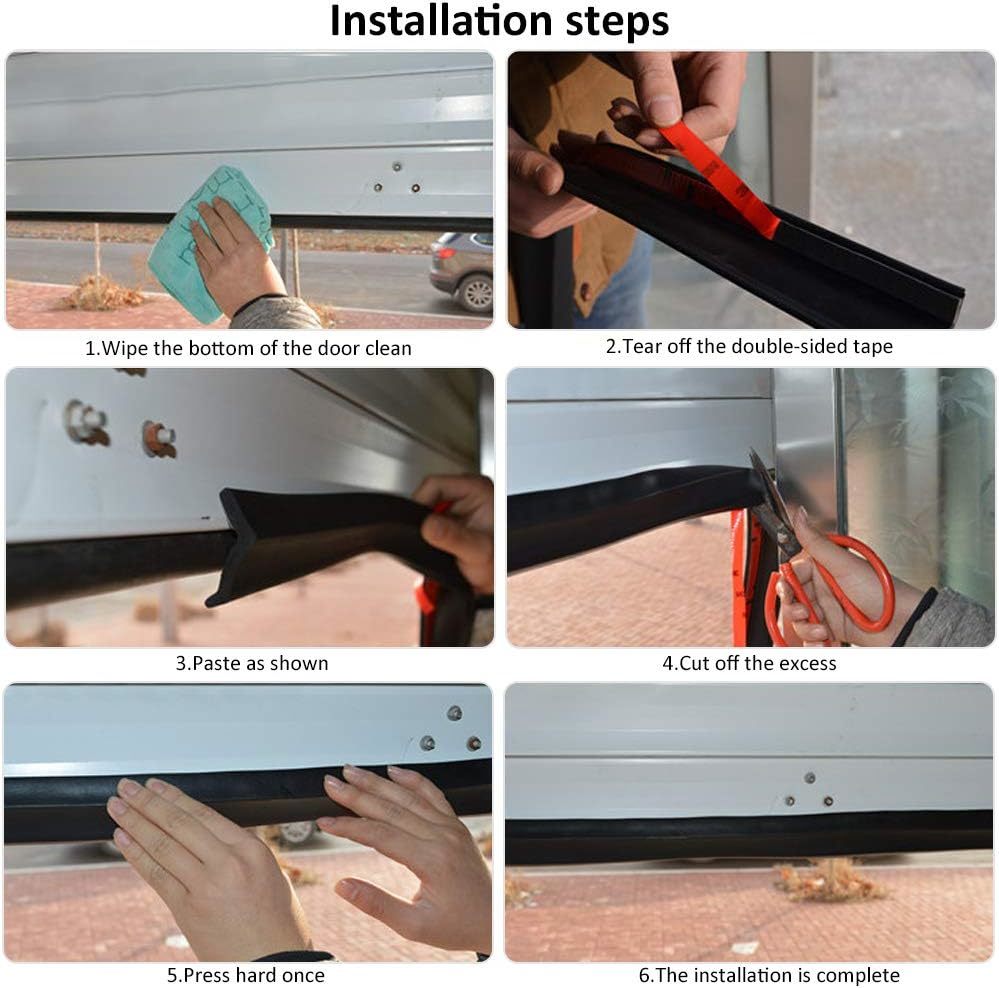 Installation steps

1.Wipe the bottom of the door clean

2.Tear off the double-sided tape

3.Paste as shown

4.Cut off the excess

5.Press hard once

6.The installation is complete