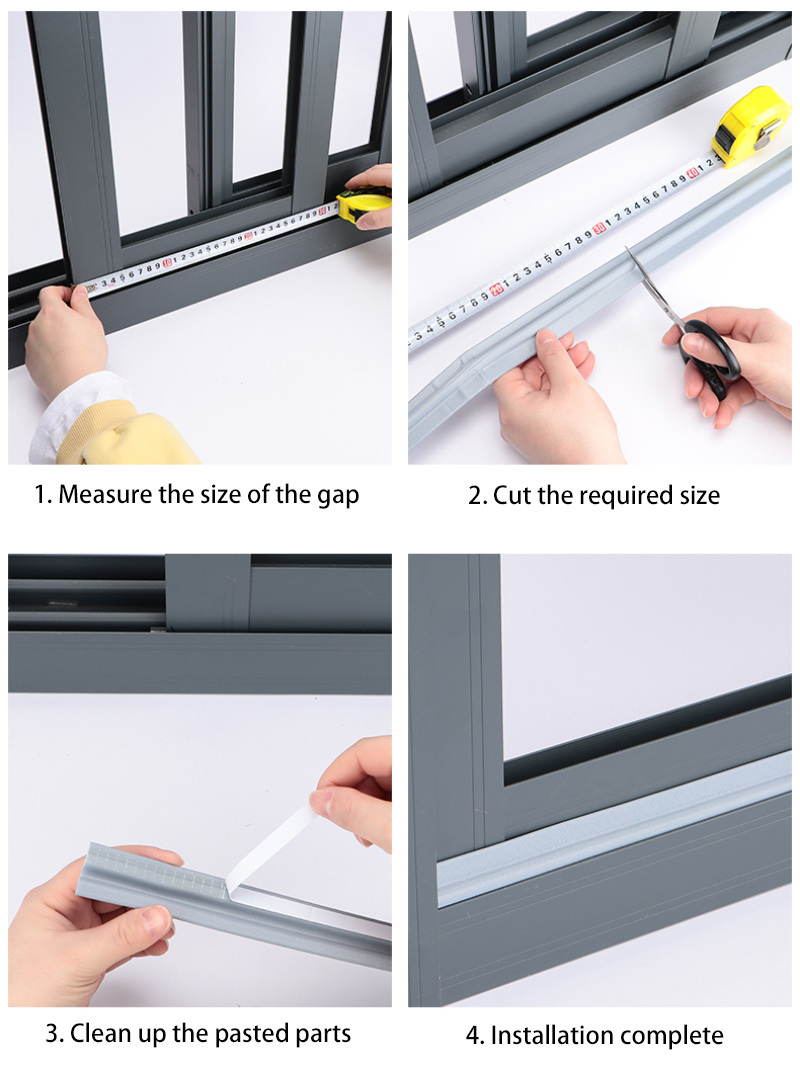 1. Measure the size of the gap

2. Cut the required size

3. Clean up the pasted parts

4. Installation complete