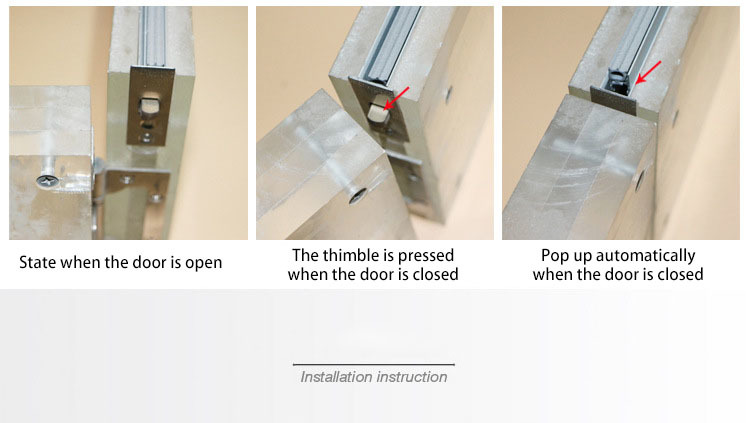 State when the door is open

The thimble is pressed when the door is closed

Pop up automatically when the door is closed

Installation instruction