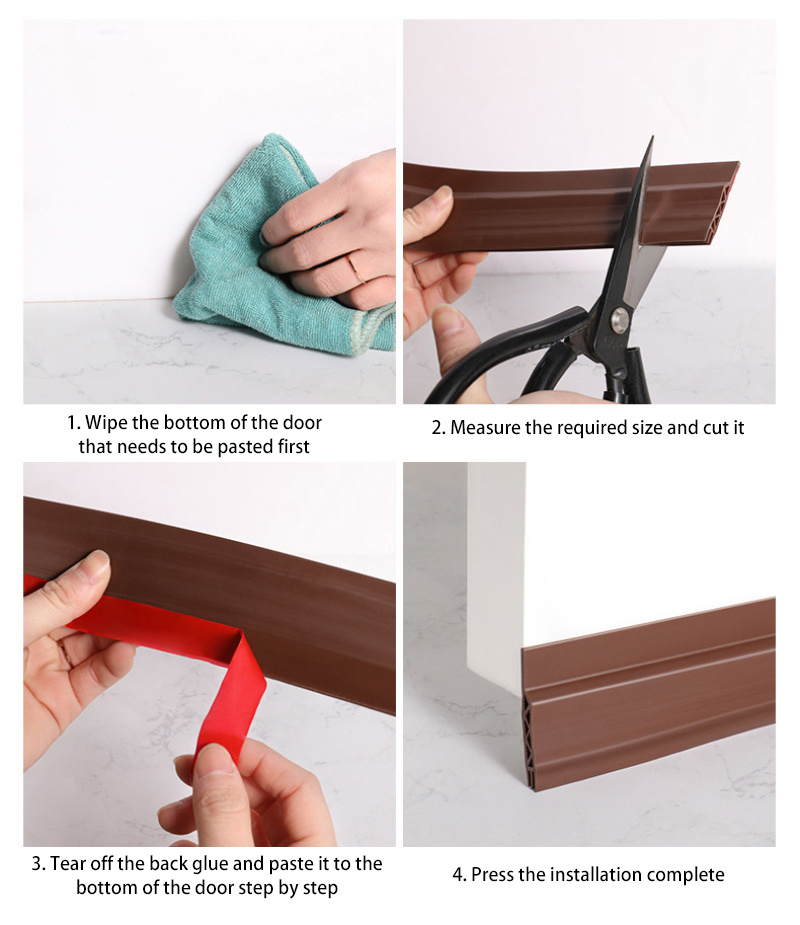 1. Wipe the bottom of the door that needs to be pasted first

2. Measure the required size and cut it

3. Tear off the back glue and paste it to the bottom of the door step by step

4. Press the installation complete