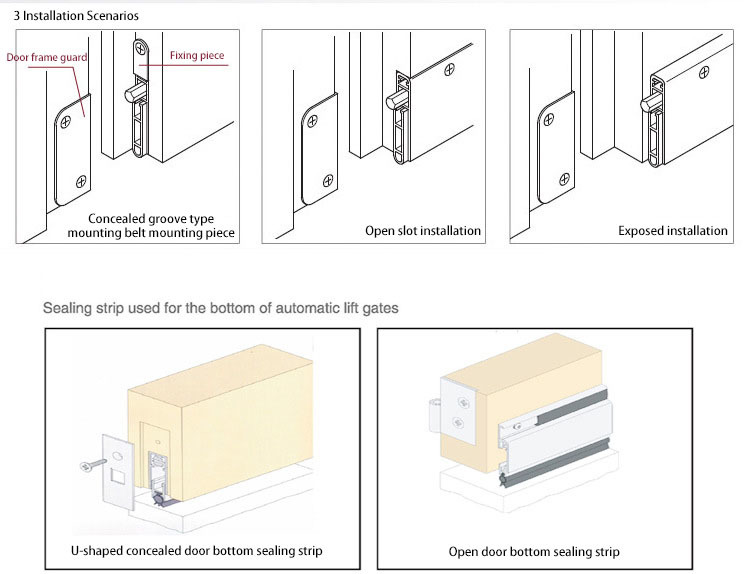 3 Installation Scenarios

Door frame guard

Fixing piece

Concealed groove type mounting belt mounting piece

Open slot installation

Exposed installation

Sealing strip used for the bottom of automatic lift gates

U-shaped concealed door bottom sealing strip

Open door bottom sealing strip