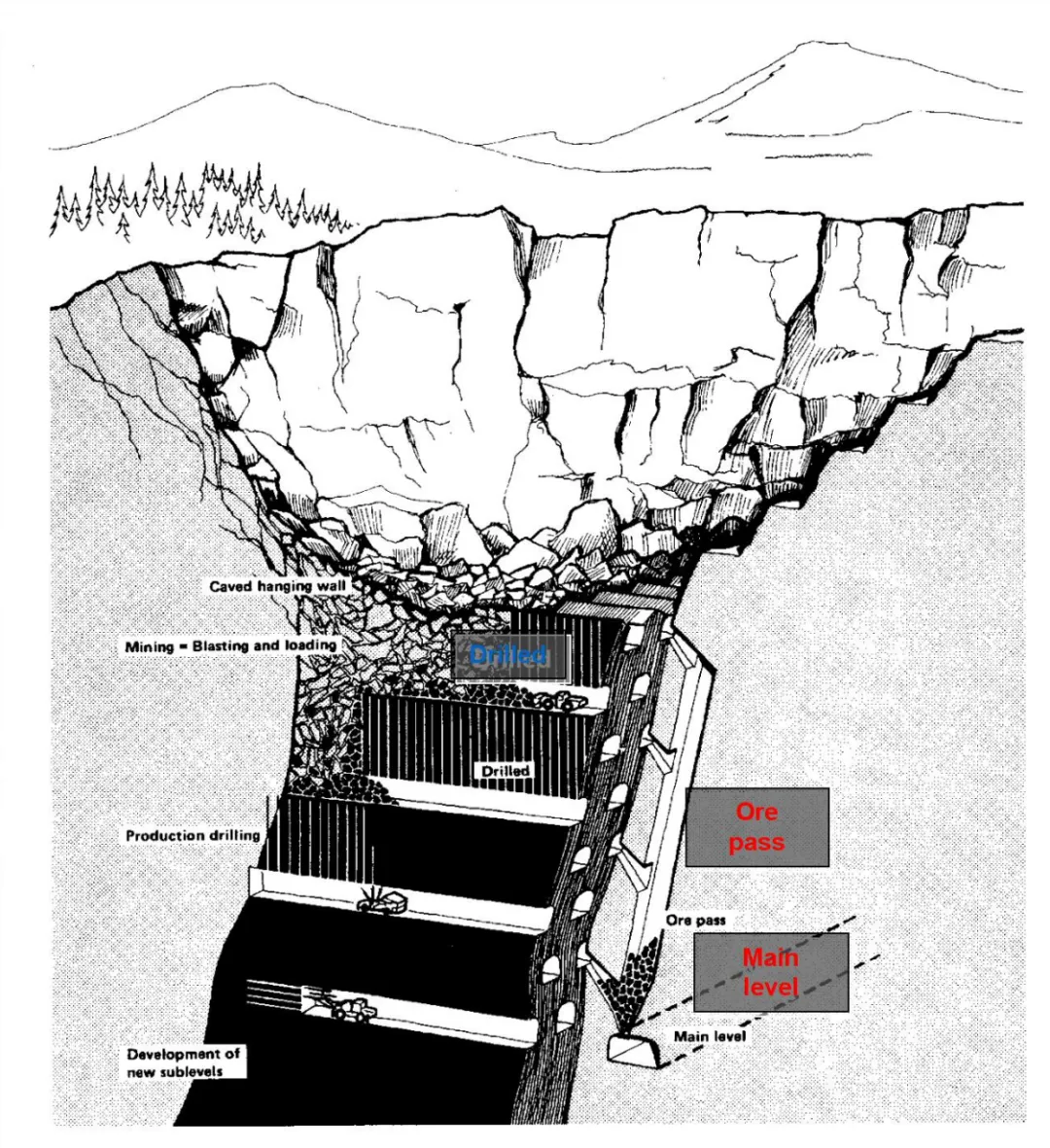 Caved hanging wall

Mining = Blasting and loading

Drilled

Drilled

Production drilling

Ore pass

Ore pass

Main level

Main level

Development of new sublevels