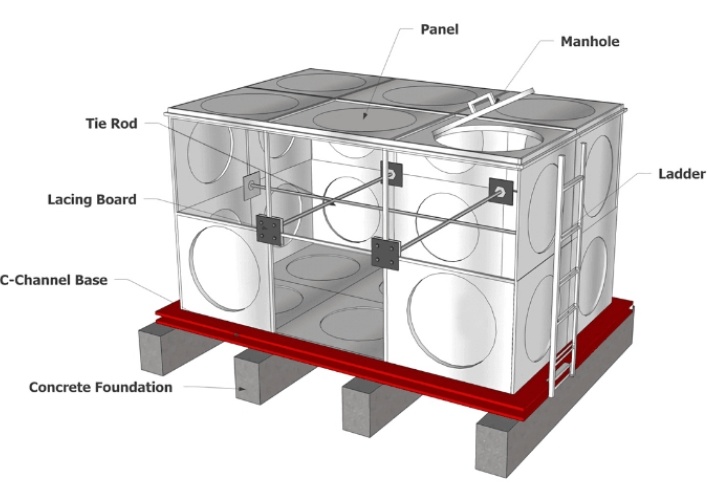 Panel
Manhole
Tie Rod
Ladder
Lacing Board
C-Channel Base
Concrete Foundation