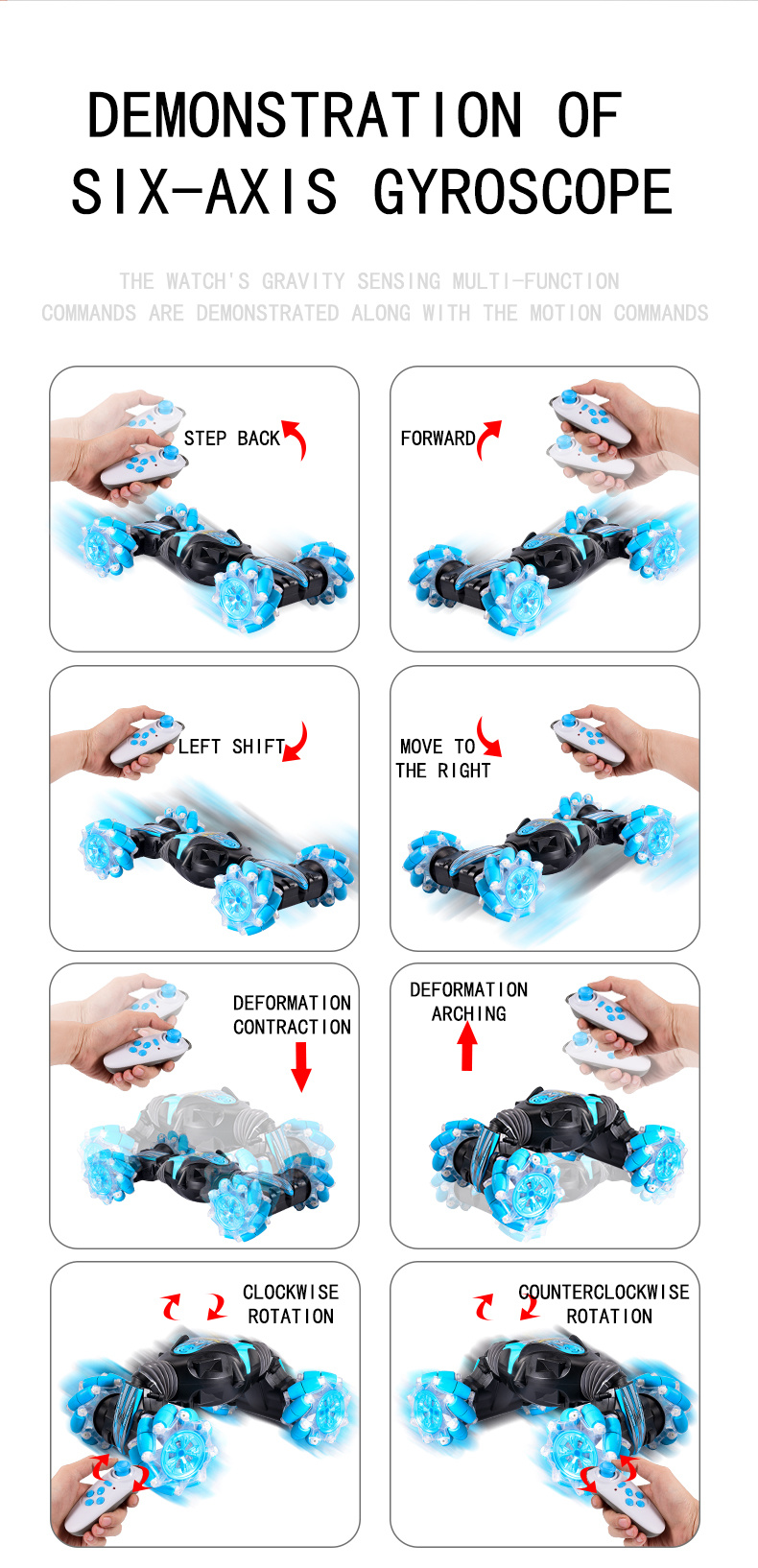 DEMONSTRATION OF SIX-AXIS GYROSCOPE

THE WATCH'S GRAVITY SENSING MULTI-FUNCTION COMMANDS ARE DEMONSTRATED ALONG WITH THE MOTION COMMANDS

STEP BACK

FORWARD

LEFT SHIFT

MOVE TO THE RIGHT

DEFORMATION CONTRACTION

DEFORMATION ARCHING

CLOCKWISE ROTATION

COUNTERCLOCKWISE ROTATION